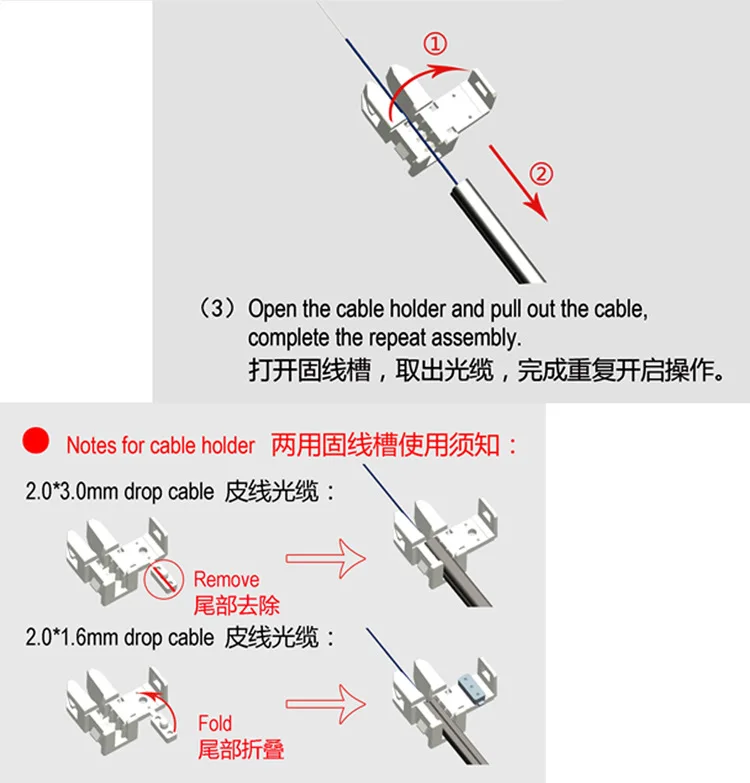 ①

②

（3）Open the cable holder and pull out the cable, complete the repeat assembly.
打开固线槽，取出光缆，完成重复开启操作。

Notes for cable holder 两用固线槽使用须知：

2.0*3.0mm drop cable 皮线光缆：

Remove
尾部去除

2.0*1.6mm drop cable 皮线光缆：

Fold
尾部折叠