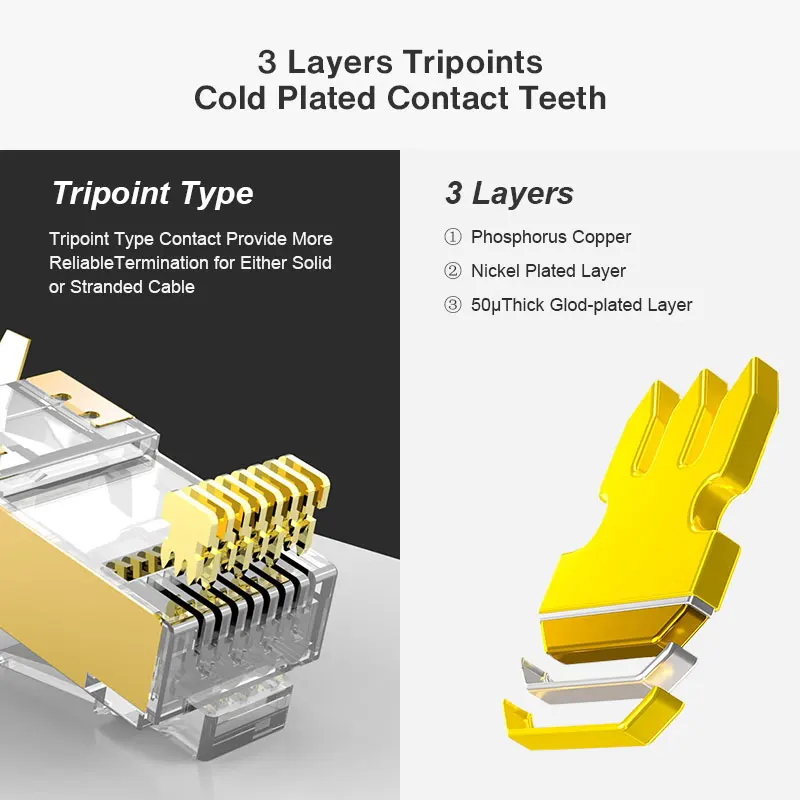 3 Layers Tripoints
Cold Plated Contact Teeth

Tripoint Type

Tripoint Type Contact Provide More ReliableTermination for Either Solid or Stranded Cable

3 Layers

① Phosphorus Copper
② Nickel Plated Layer
③ 50μThick Glod-plated Layer