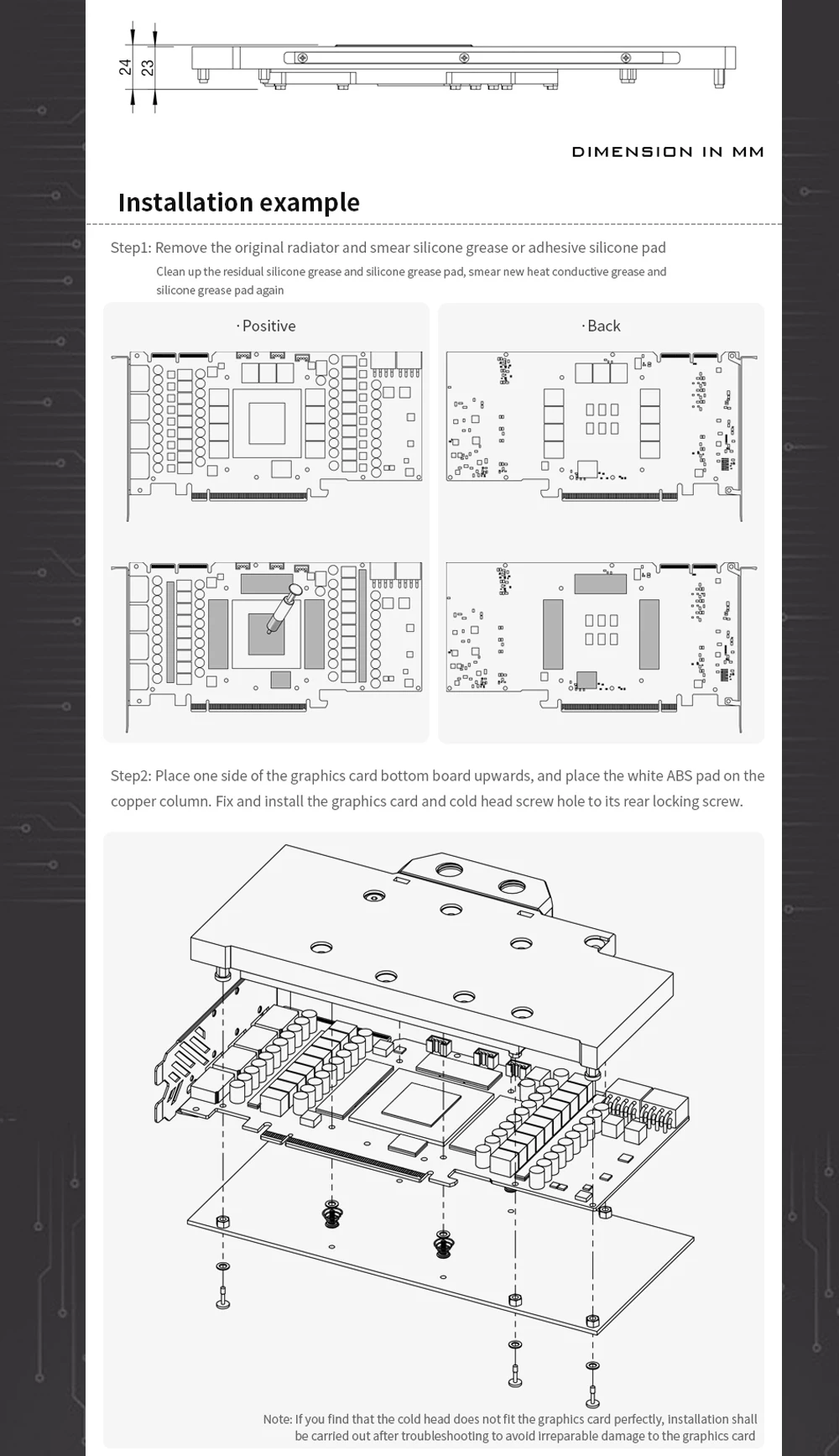 24 23

DIMENSION IN MM

Installation example

Step1: Remove the original radiator and smear silicone grease or adhesive silicone pad

Clean up the residual silicone grease and silicone grease pad, smear new heat conductive grease and silicone grease pad again

· Positive

· Back

Step2: Place one side of the graphics card bottom board upwards, and place the white ABS pad on the copper column. Fix and install the graphics card and cold head screw hole to its rear locking screw.

Note: If you find that the cold head does not fit the graphics card perfectly, installation shall be carried out after troubleshooting to avoid irreparable damage to the graphics card