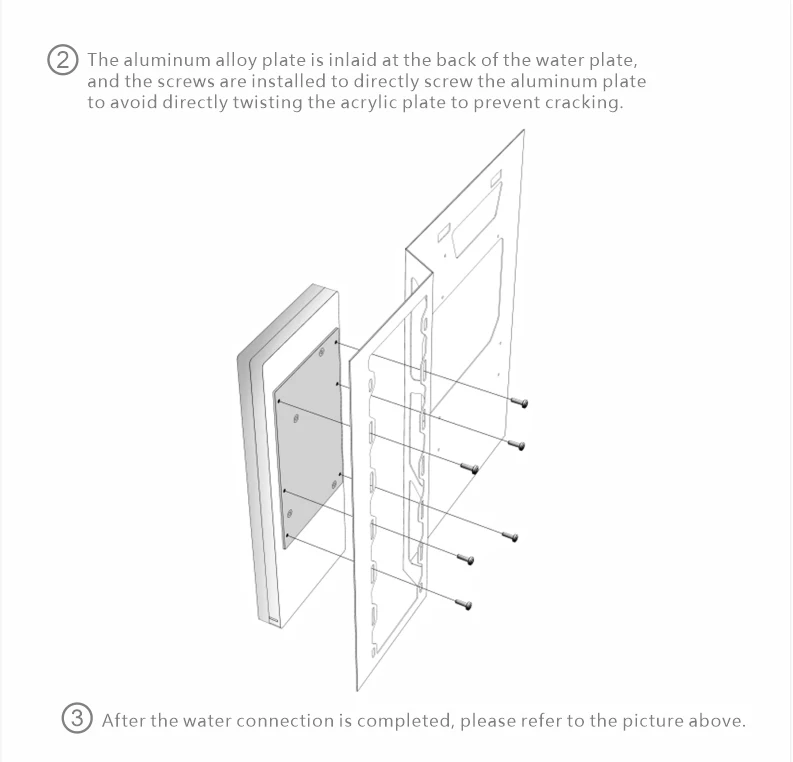 ② The aluminum alloy plate is inlaid at the back of the water plate, and the screws are installed to directly screw the aluminum plate to avoid directly twisting the acrylic plate to prevent cracking.

③ After the water connection is completed, please refer to the picture above.