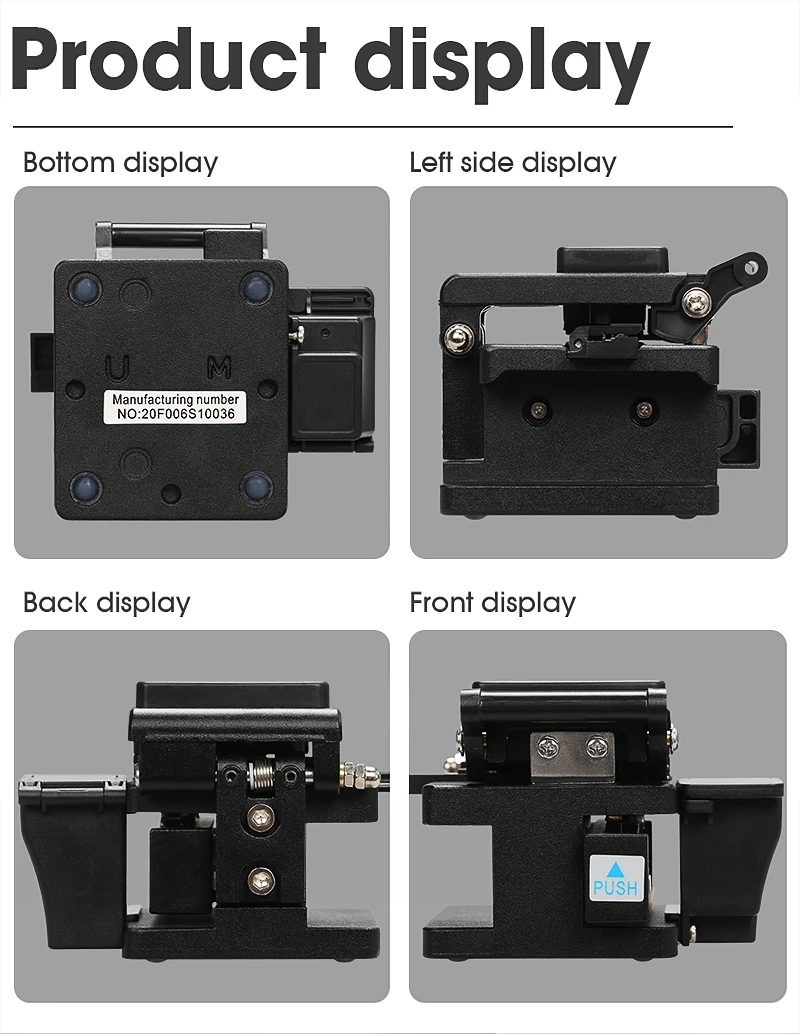 Product display

Bottom display

U M

Manufacturing number
NO:20F006S10036

Left side display

Back display

Front display

PUSH