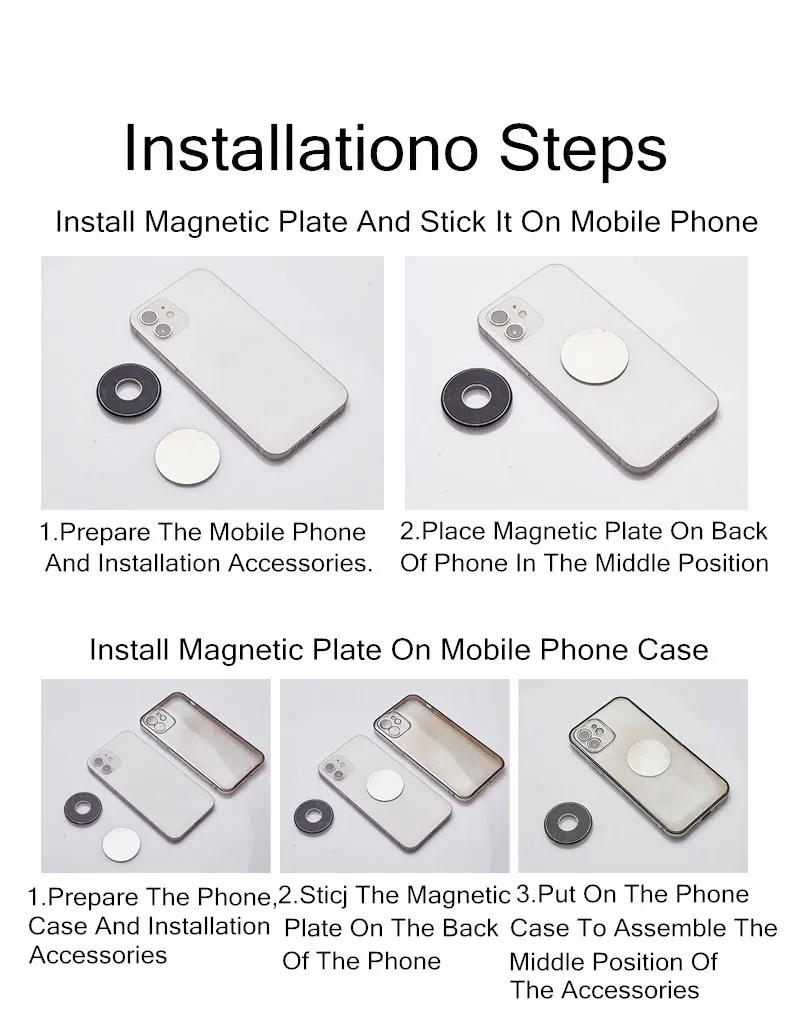 Installationo Steps

Install Magnetic Plate And Stick It On Mobile Phone

1.Prepare The Mobile Phone And Installation Accessories.

2.Place Magnetic Plate On Back Of Phone In The Middle Position

Install Magnetic Plate On Mobile Phone Case

1.Prepare The Phone, Case And Installation Accessories

2.Sticj The Magnetic Plate On The Back Of The Phone

3.Put On The Phone Case To Assemble The Middle Position Of The Accessories