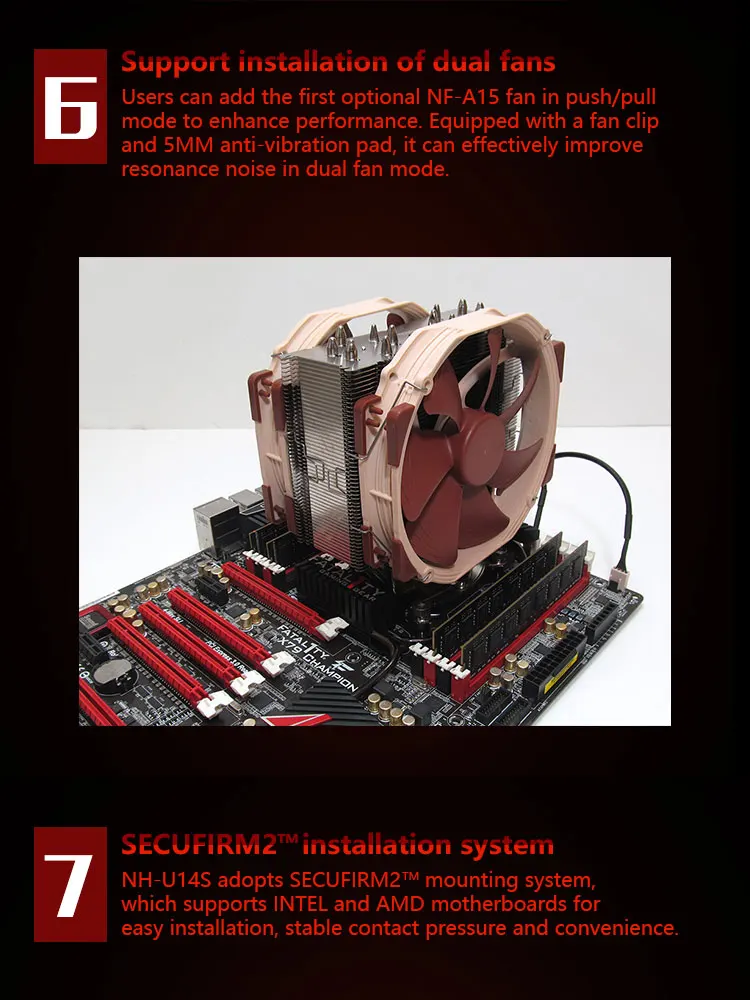 6

Support installation of dual fans

Users can add the first optional NF-A15 fan in push/pull mode to enhance performance. Equipped with a fan clip and 5MM anti-vibration pad, it can effectively improve resonance noise in dual fan mode.

FATAL1TY X79 CHAMPION

7

SECUFIRM2™ installation system

NH-U14S adopts SECUFIRM2™ mounting system, which supports INTEL and AMD motherboards for easy installation, stable contact pressure and convenience.