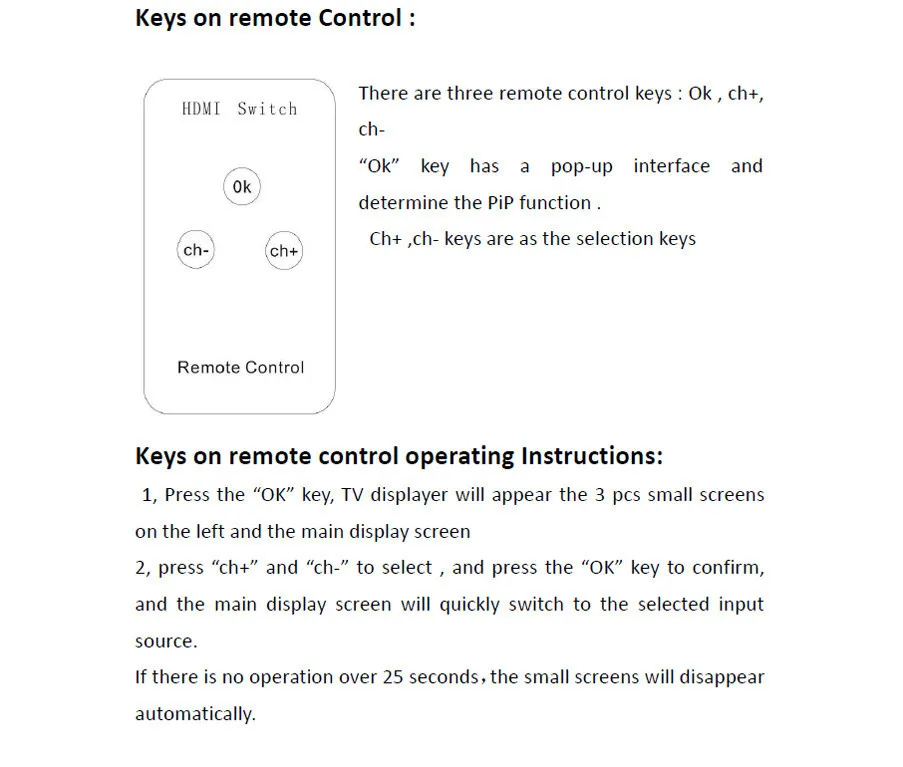 Keys on remote Control :

HDMI Switch

Ok

ch-

ch+

Remote Control

There are three remote control keys : Ok , ch+, ch-

“Ok” key has a pop-up interface and determine the PiP function .

Ch+ ,ch- keys are as the selection keys

Keys on remote control operating Instructions:

1, Press the “OK” key, TV displayer will appear the 3 pcs small screens on the left and the main display screen

2, press “ch+” and “ch-” to select , and press the “OK” key to confirm, and the main display screen will quickly switch to the selected input source.

If there is no operation over 25 seconds, the small screens will disappear automatically.