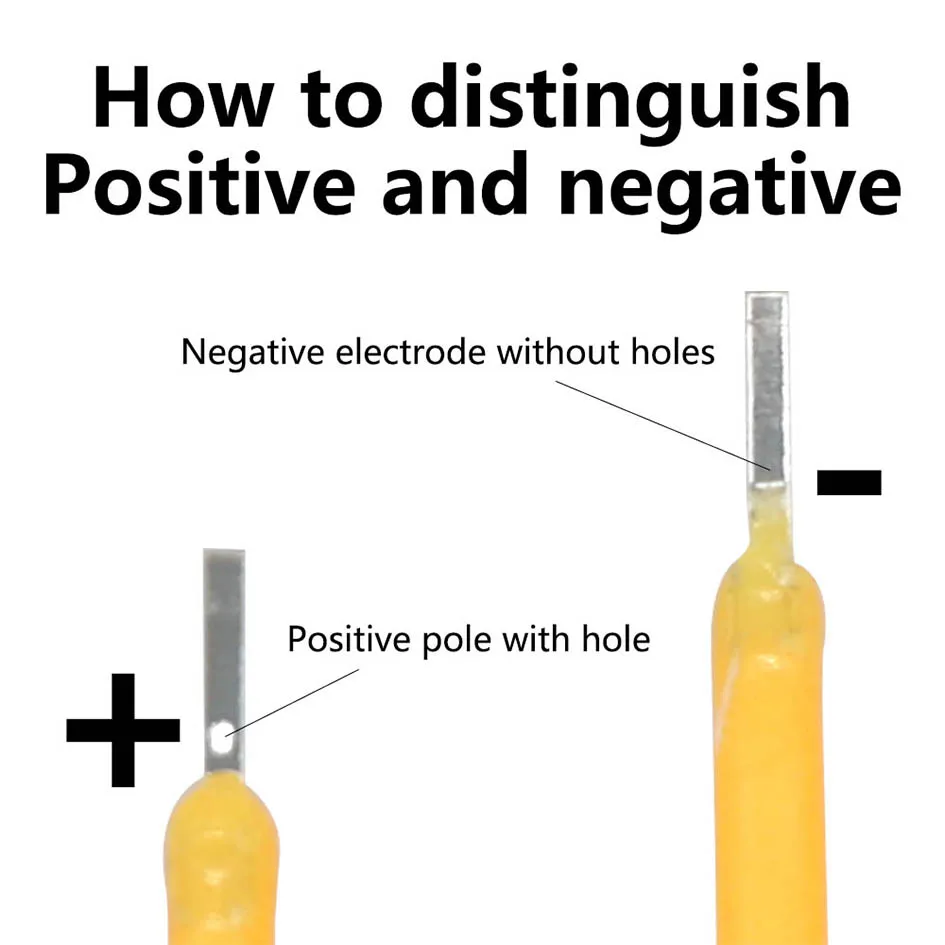 How to distinguish Positive and negative

Negative electrode without holes

-

Positive pole with hole

+