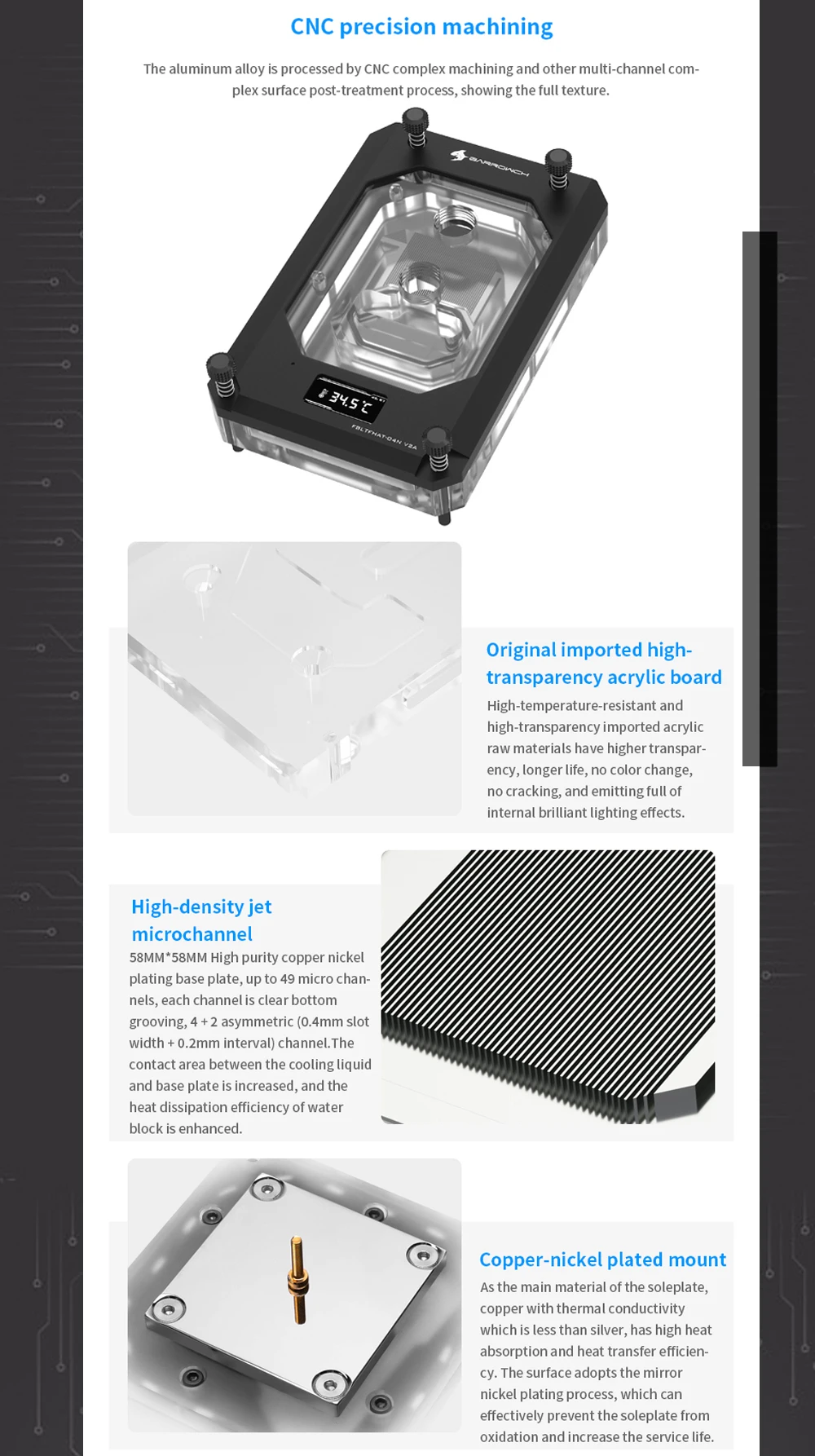 CNC precision machining

The aluminum alloy is processed by CNC complex machining and other multi-channel complex surface post-treatment process, showing the full texture.

BARROWCH

34.5℃

FBLTFHAT-04N V2A

Original imported high-transparency acrylic board

High-temperature-resistant and high-transparency imported acrylic raw materials have higher transparency, longer life, no color change, no cracking, and emitting full of internal brilliant lighting effects.

High-density jet microchannel

58MM*58MM High purity copper nickel plating base plate, up to 49 micro channels, each channel is clear bottom grooving, 4 + 2 asymmetric (0.4mm slot width + 0.2mm interval) channel.The contact area between the cooling liquid and base plate is increased, and the heat dissipation efficiency of water block is enhanced.

Copper-nickel plated mount

As the main material of the soleplate, copper with thermal conductivity which is less than silver, has high heat absorption and heat transfer efficiency. The surface adopts the mirror nickel plating process, which can effectively prevent the soleplate from oxidation and increase the service life.