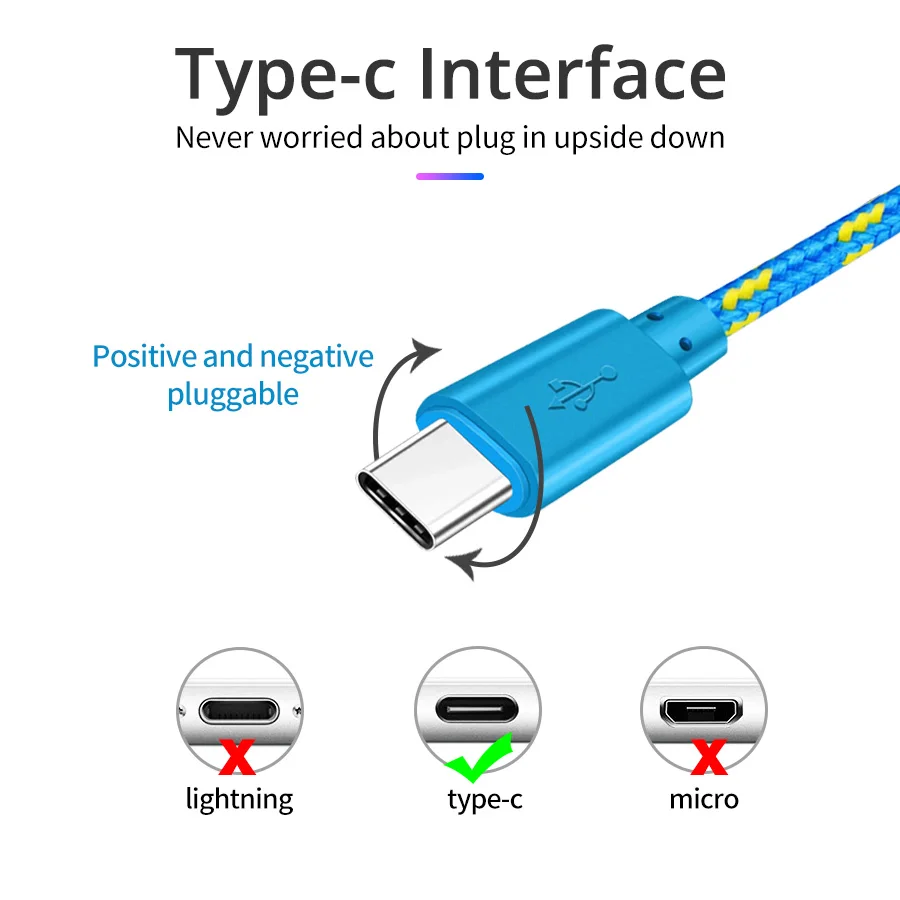 Type-c Interface
Never worried about plug in upside down

Positive and negative pluggable

lightning

type-c

micro