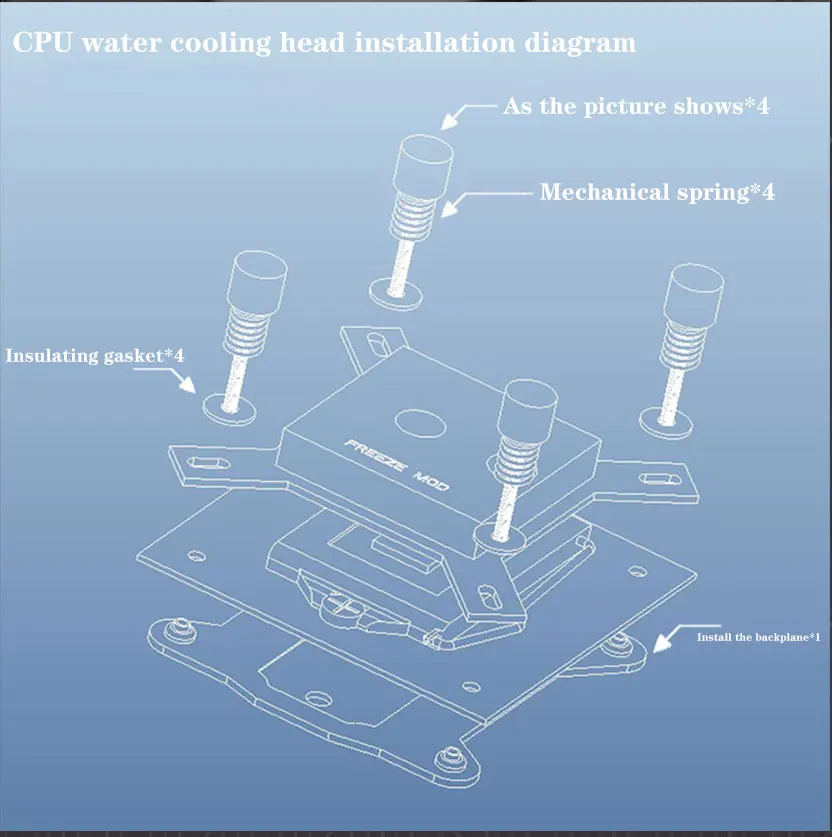 CPU water cooling head installation diagram

As the picture shows*4

Mechanical spring*4

Insulating gasket*4

FREEZE MOD

Install the backplane*1