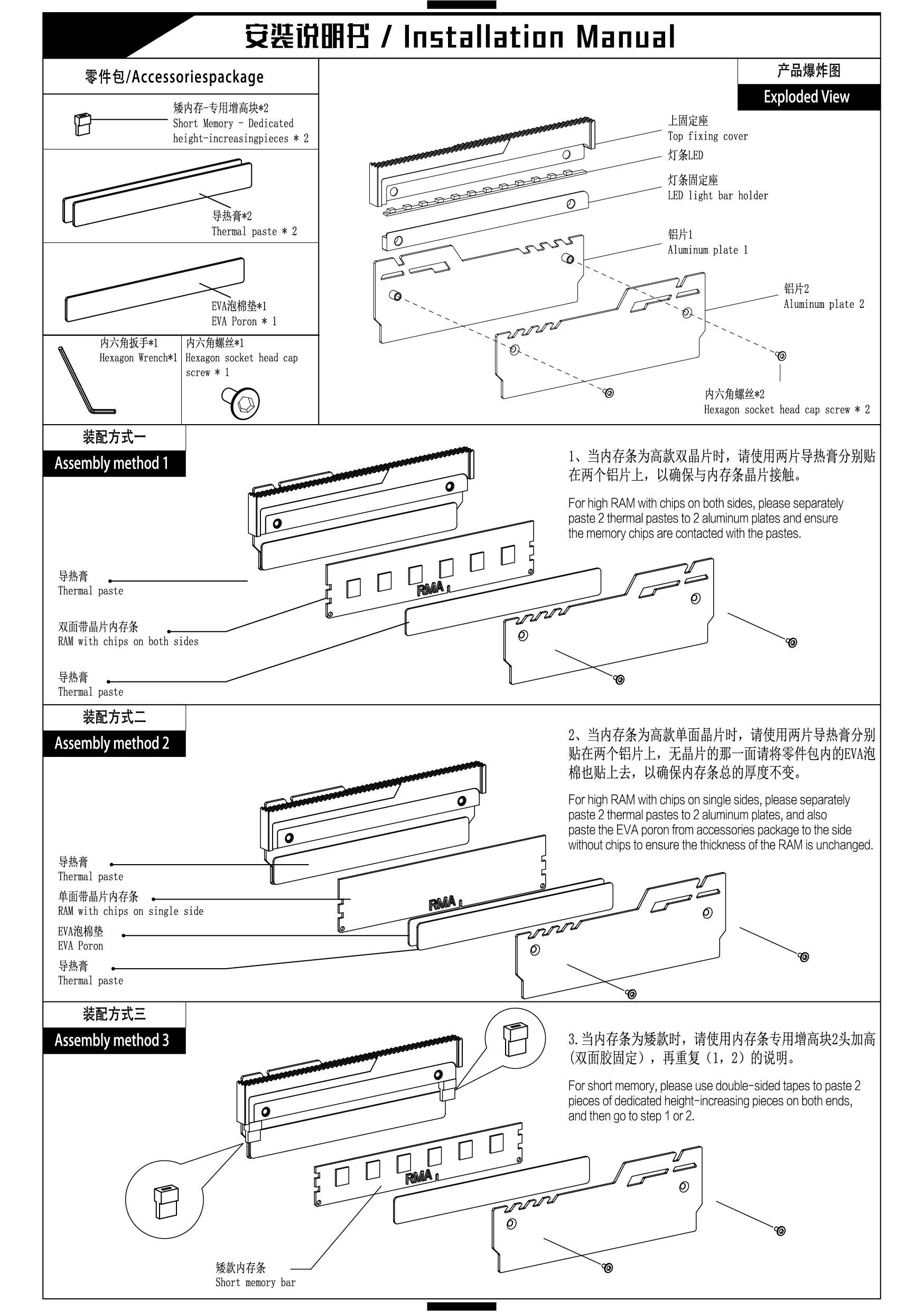 安装说明书 / Installation Manual

零件包/Accessoriespackage

矮内存-专用增高块*2
Short Memory - Dedicated height-increasingpieces * 2

导热膏*2
Thermal paste * 2

EVA泡棉垫*1
EVA Poron * 1

内六角扳手*1
Hexagon Wrench*1

内六角螺丝*1
Hexagon socket head cap screw * 1

产品爆炸图
Exploded View

上固定座
Top fixing cover

灯条LED

灯条固定座
LED light bar holder

铝片1
Aluminum plate 1

铝片2
Aluminum plate 2

内六角螺丝*2
Hexagon socket head cap screw * 2

装配方式一
Assembly method 1

1、当内存条为高款双晶片时，请使用两片导热膏分别贴在两个铝片上，以确保与内存条晶片接触。

For high RAM with chips on both sides, please separately paste 2 thermal pastes to 2 aluminum plates and ensure the memory chips are contacted with the pastes.

导热膏
Thermal paste

双面带晶片内存条
RAM with chips on both sides

导热膏
Thermal paste

RMA

装配方式二
Assembly method 2

2、当内存条为高款单面晶片时，请使用两片导热膏分别贴在两个铝片上，无晶片的那一面请将零件包内的EVA泡棉也贴上去，以确保内存条总的厚度不变。

For high RAM with chips on single sides, please separately paste 2 thermal pastes to 2 aluminum plates, and also paste the EVA poron from accessories package to the side without chips to ensure the thickness of the RAM is unchanged.

导热膏
Thermal paste

单面带晶片内存条
RAM with chips on single side

EVA泡棉垫
EVA Poron

导热膏
Thermal paste

RMA

装配方式三
Assembly method 3

3.当内存条为矮款时，请使用内存条专用增高块2头加高（双面胶固定），再重复（1，2）的说明。

For short memory, please use double-sided tapes to paste 2 pieces of dedicated height-increasing pieces on both ends, and then go to step 1 or 2.

RMA

矮款内存条
Short memory bar