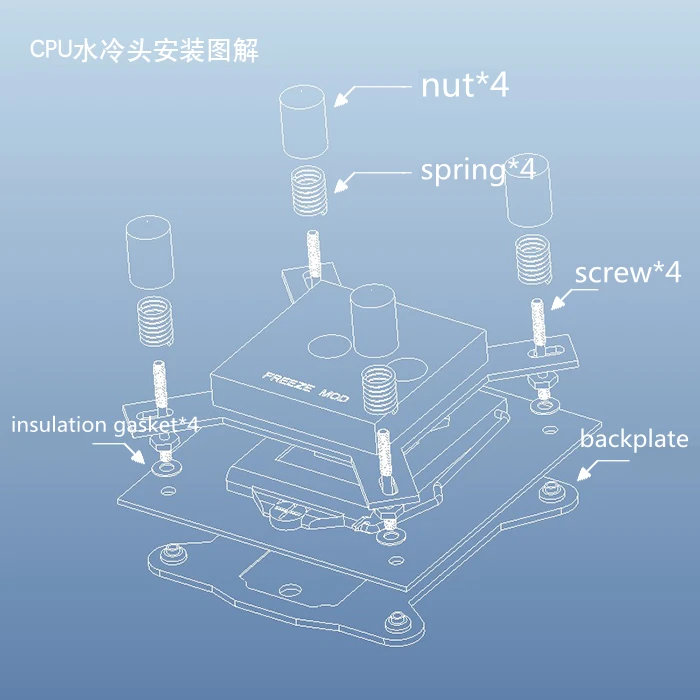 CPU水冷头安装图解

nut*4

spring*4

screw*4

FREEZE MOD

insulation gasket*4

backplate