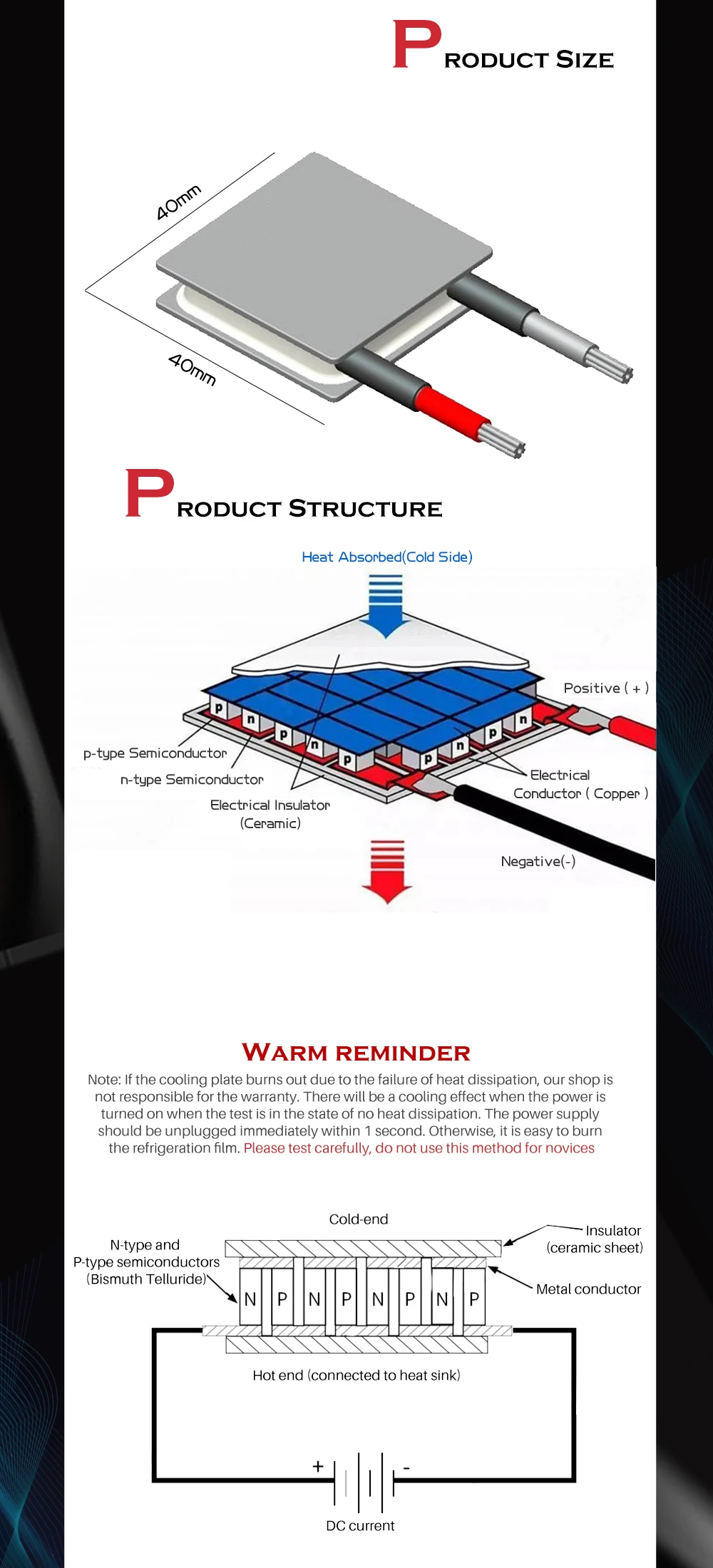 PRODUCT SIZE

40mm

40mm

PRODUCT STRUCTURE

Heat Absorbed(Cold Side)

Positive ( + )

p-type Semiconductor

n-type Semiconductor

Electrical Insulator (Ceramic)

Electrical Conductor ( Copper )

Negative(-)

p n p n p p n p n

WARM REMINDER

Note: If the cooling plate burns out due to the failure of heat dissipation, our shop is not responsible for the warranty. There will be a cooling effect when the power is turned on when the test is in the state of no heat dissipation. The power supply should be unplugged immediately within 1 second. Otherwise, it is easy to burn the refrigeration film. Please test carefully, do not use this method for novices

Cold-end

N-type and P-type semiconductors (Bismuth Telluride)

Insulator (ceramic sheet)

Metal conductor

N P N P N P N P

Hot end (connected to heat sink)

+

-

DC current