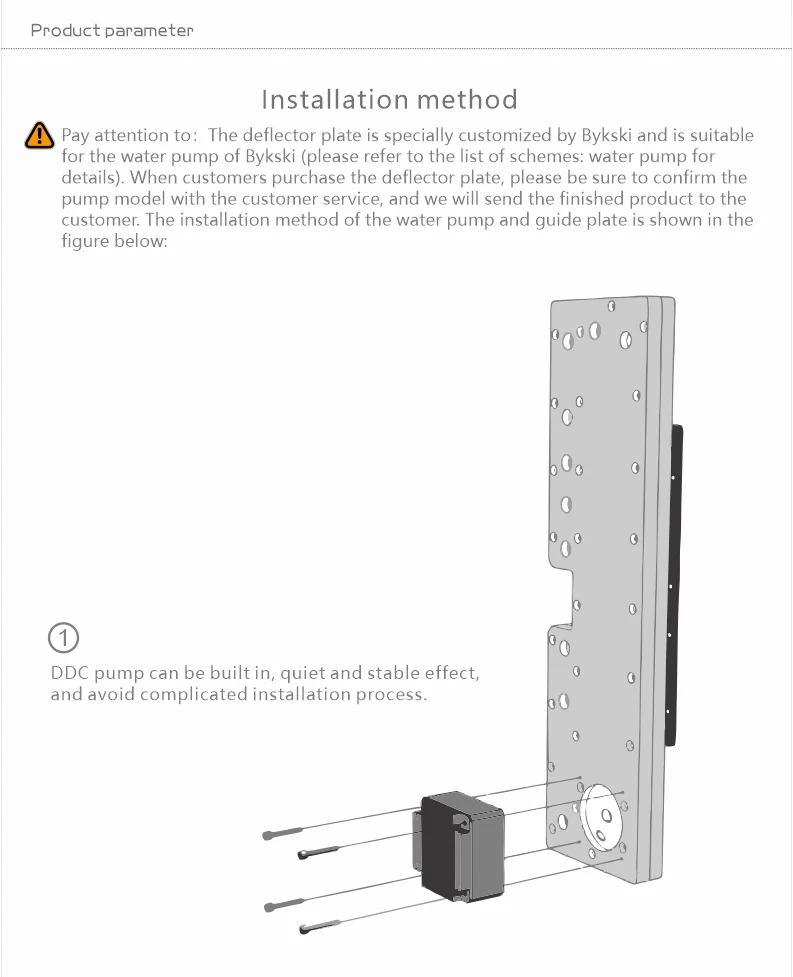 Product parameter

Installation method

Pay attention to: The deflector plate is specially customized by Bykski and is suitable for the water pump of Bykski (please refer to the list of schemes: water pump for details). When customers purchase the deflector plate, please be sure to confirm the pump model with the customer service, and we will send the finished product to the customer. The installation method of the water pump and guide plate is shown in the figure below:

1

DDC pump can be built in, quiet and stable effect, and avoid complicated installation process.