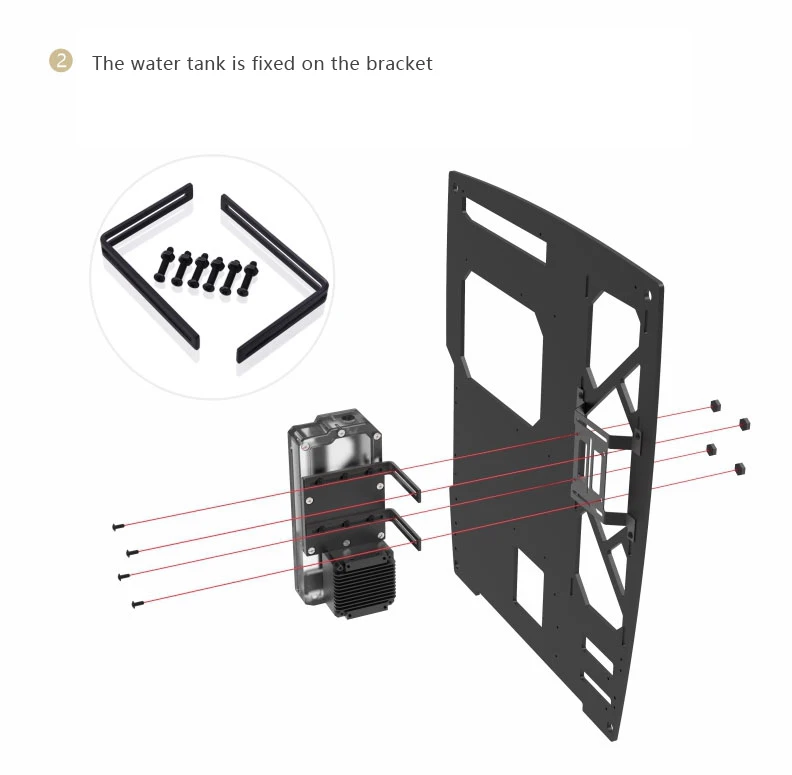 2 The water tank is fixed on the bracket