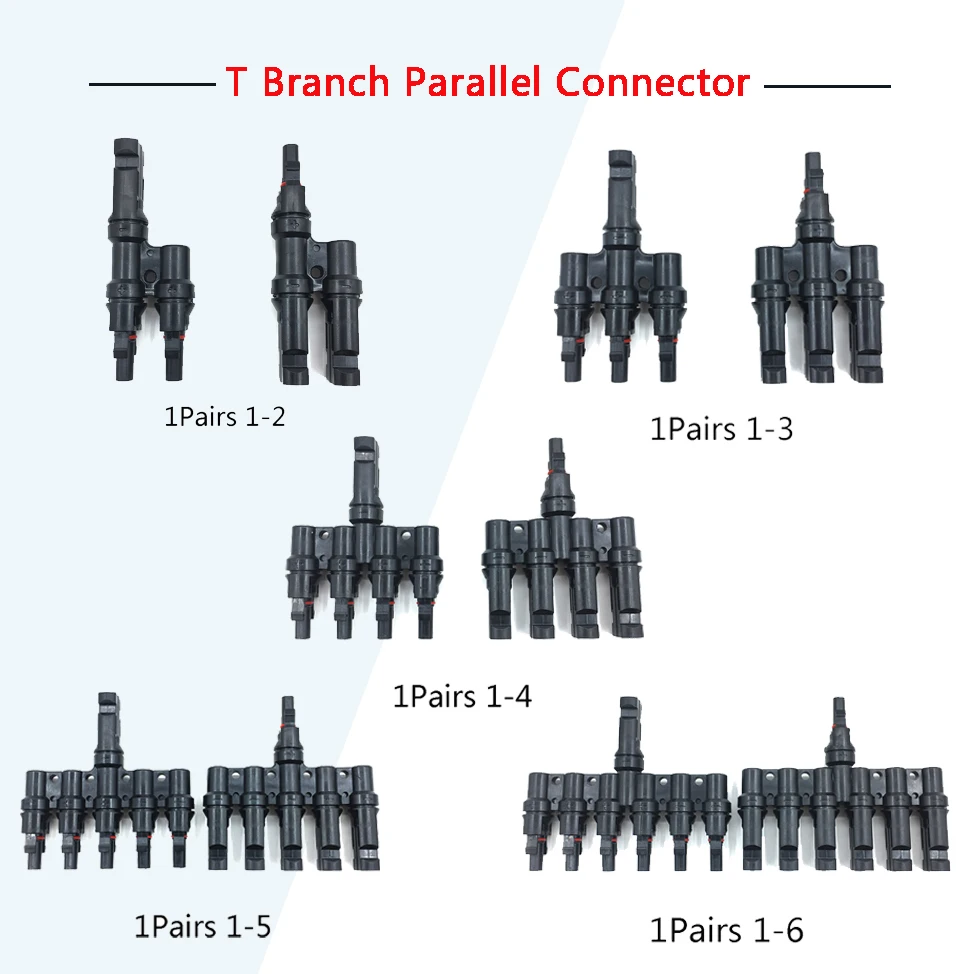 T Branch Parallel Connector

1Pairs 1-2

1Pairs 1-3

1Pairs 1-4

1Pairs 1-5

1Pairs 1-6