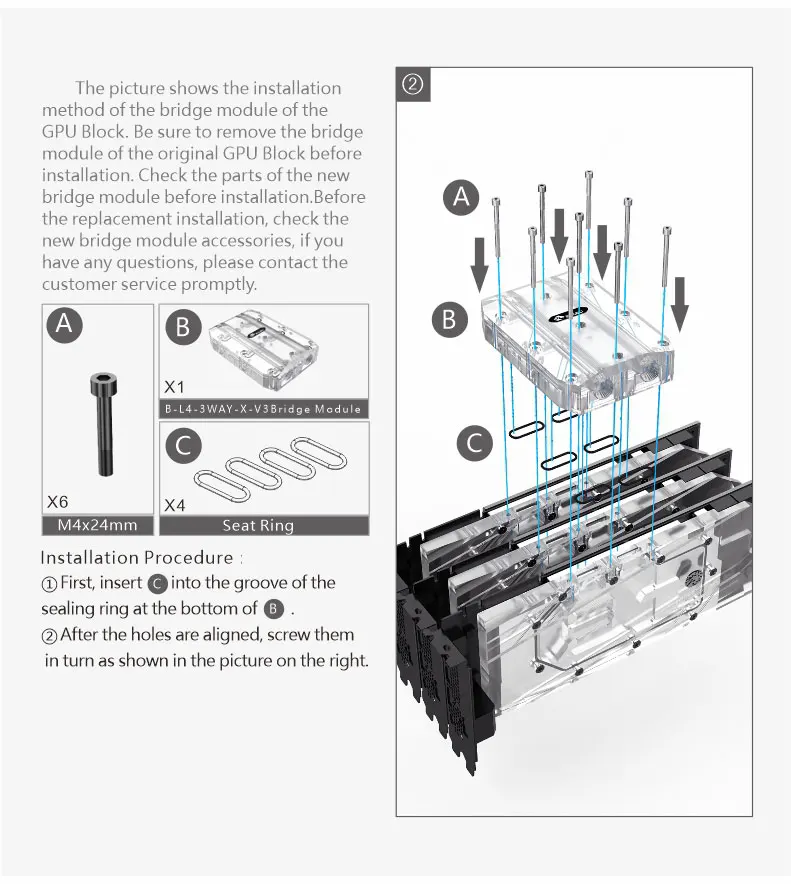 The picture shows the installation method of the bridge module of the GPU Block. Be sure to remove the bridge module of the original GPU Block before installation. Check the parts of the new bridge module before installation.Before the replacement installation, check the new bridge module accessories, if you have any questions, please contact the customer service promptly.

A
X6
M4x24mm

B
X1
B-L4-3WAY-X-V3Bridge Module

C
X4
Seat Ring

Installation Procedure :
① First, insert C into the groove of the sealing ring at the bottom of B .
② After the holes are aligned, screw them in turn as shown in the picture on the right.

②
A
B
C