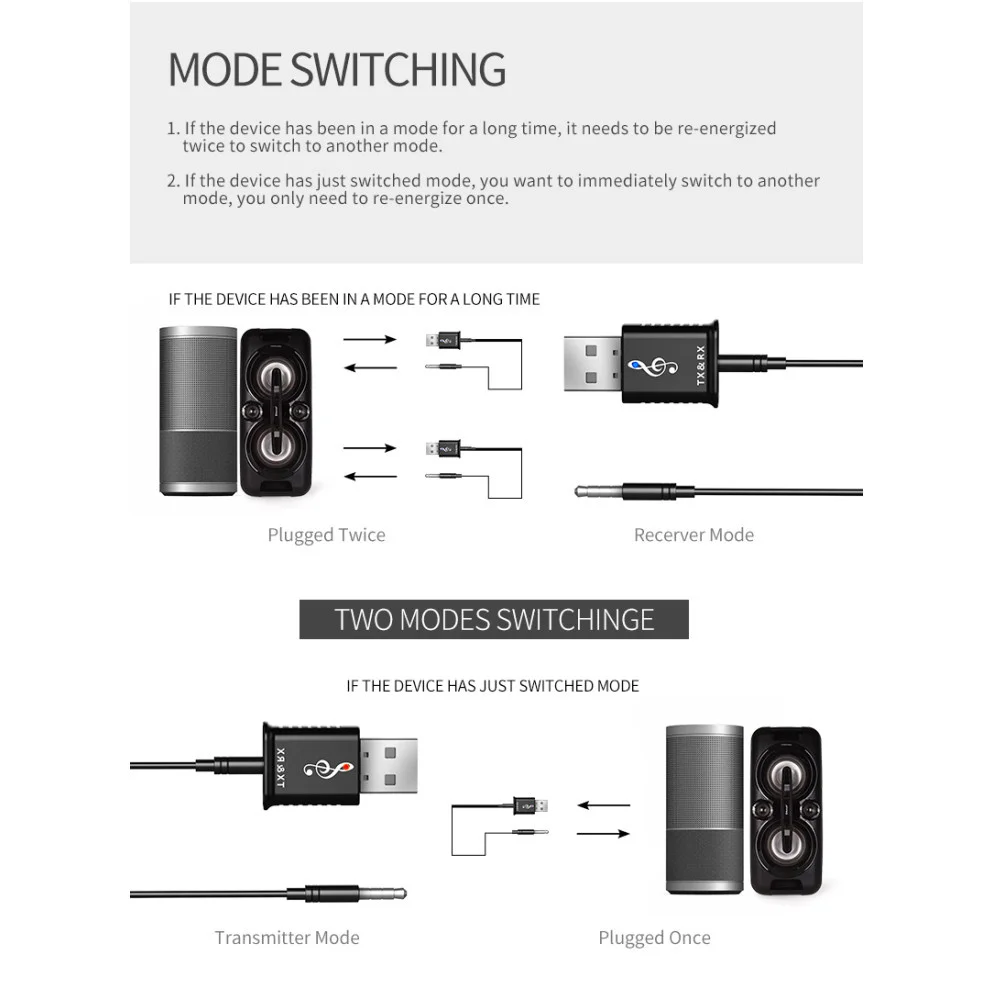 MODE SWITCHING

1. If the device has been in a mode for a long time, it needs to be re-energized twice to switch to another mode.

2. If the device has just switched mode, you want to immediately switch to another mode, you only need to re-energize once.

IF THE DEVICE HAS BEEN IN A MODE FOR A LONG TIME

TX&RX

Plugged Twice

Recerver Mode

TWO MODES SWITCHINGE

IF THE DEVICE HAS JUST SWITCHED MODE

TX&RX

Transmitter Mode

Plugged Once