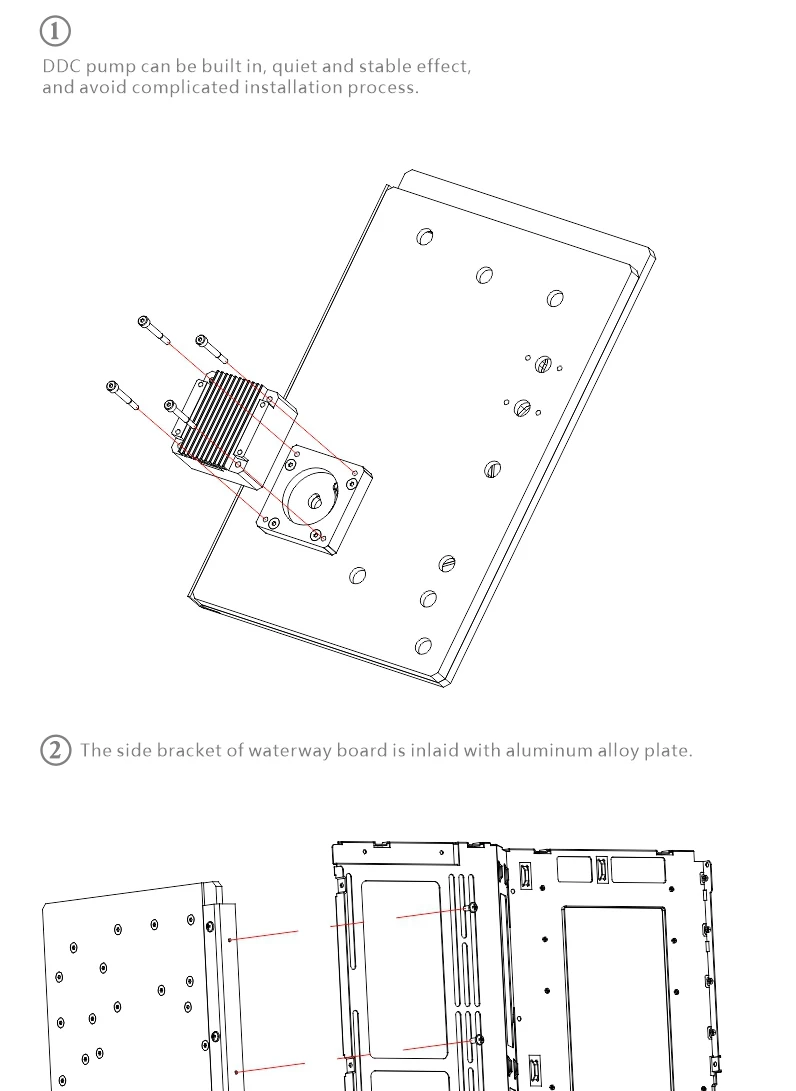 ①
DDC pump can be built in, quiet and stable effect, and avoid complicated installation process.

② The side bracket of waterway board is inlaid with aluminum alloy plate.