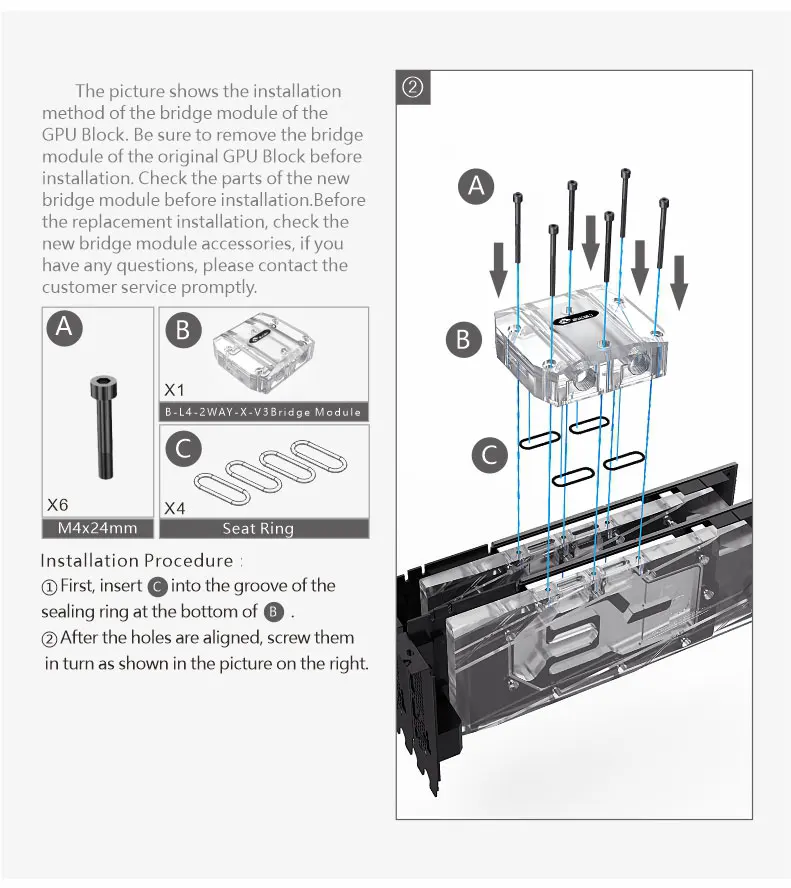 The picture shows the installation method of the bridge module of the GPU Block. Be sure to remove the bridge module of the original GPU Block before installation. Check the parts of the new bridge module before installation.Before the replacement installation, check the new bridge module accessories, if you have any questions, please contact the customer service promptly.

A

X6

M4x24mm

B

X1

B-L4-2WAY-X-V3Bridge Module

C

X4

Seat Ring

Installation Procedure :

① First, insert C into the groove of the sealing ring at the bottom of B .

② After the holes are aligned, screw them in turn as shown in the picture on the right.

②

A

B

C