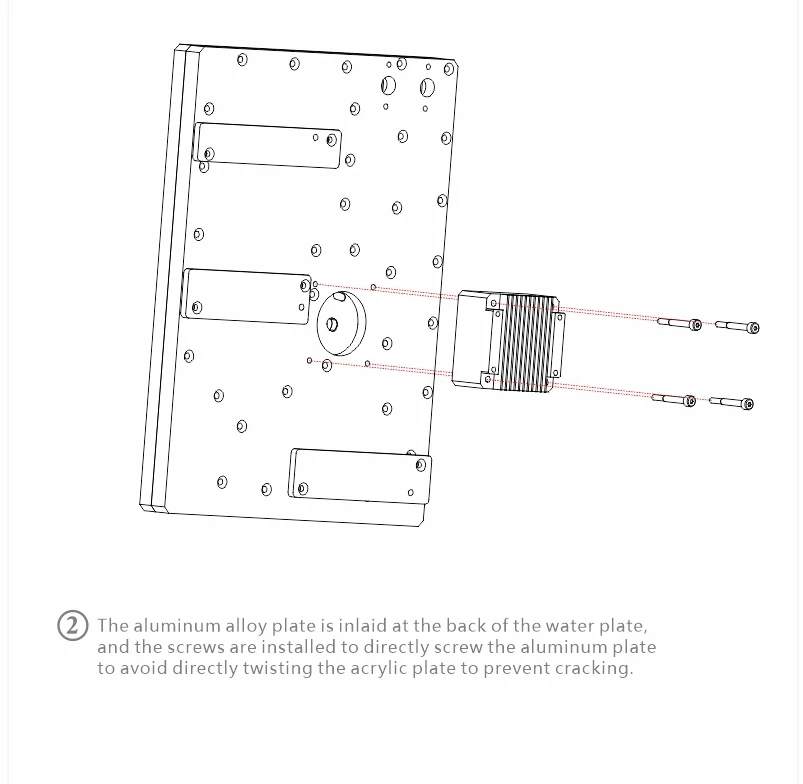 ② The aluminum alloy plate is inlaid at the back of the water plate, and the screws are installed to directly screw the aluminum plate to avoid directly twisting the acrylic plate to prevent cracking.