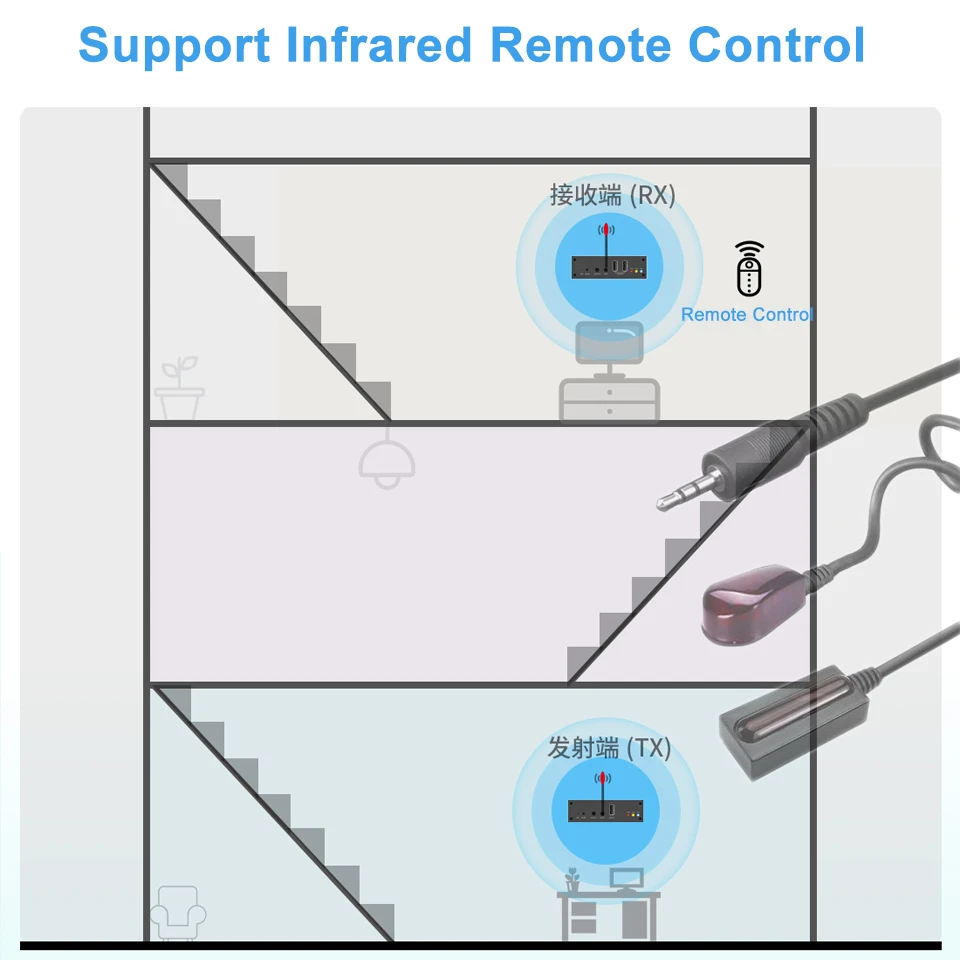 Support Infrared Remote Control

接收端 (RX)

Remote Control

发射端 (TX)