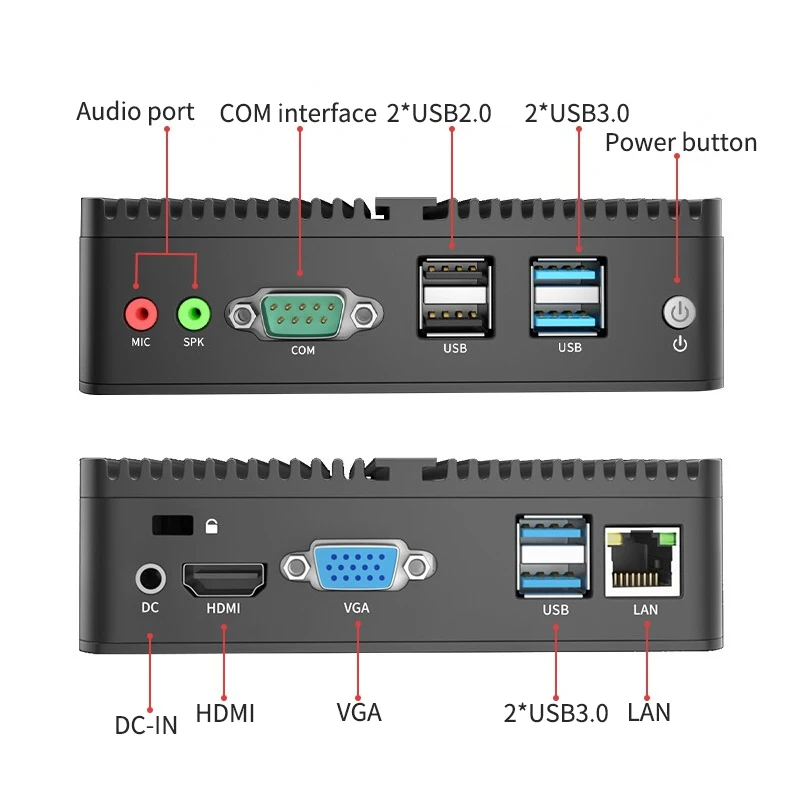 Audio port
COM interface
2*USB2.0
2*USB3.0
Power button

MIC
SPK
COM
USB
USB

DC
HDMI
VGA
USB
LAN

DC-IN
HDMI
VGA
2*USB3.0
LAN