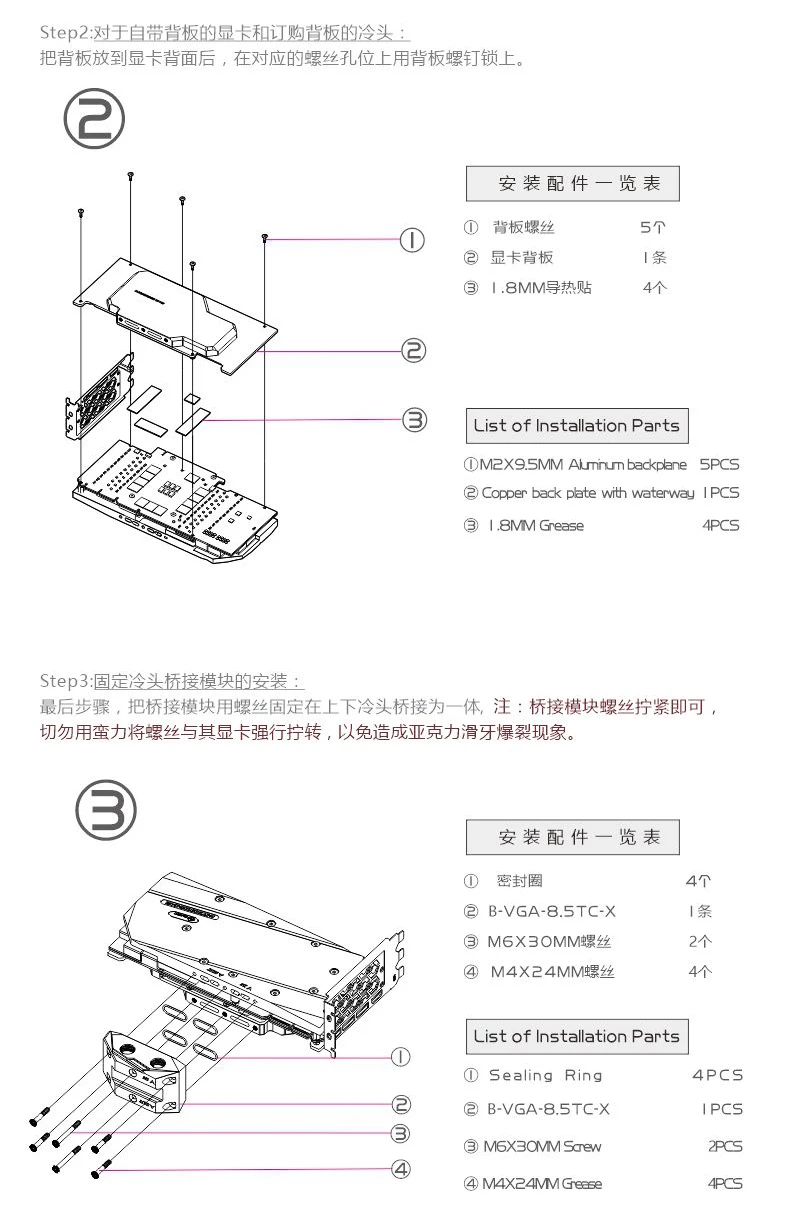 Step2:对于自带背板的显卡和订购背板的冷头：
把背板放到显卡背面后，在对应的螺丝孔位上用背板螺钉锁上。

②

①

②

③

安装配件一览表

① 背板螺丝 5个
② 显卡背板 1条
③ 1.8MM导热贴 4个

List of Installation Parts

① M2X9.5MM Aluminum backplane 5PCS
② Copper back plate with waterway 1PCS
③ 1.8MM Grease 4PCS

Step3:固定冷头桥接模块的安装：
最后步骤，把桥接模块用螺丝固定在上下冷头桥接为一体, 注：桥接模块螺丝拧紧即可，切勿用蛮力将螺丝与其显卡强行拧转，以免造成亚克力滑牙爆裂现象。

③

①

②

③

④

安装配件一览表

① 密封圈 4个
② B-VGA-8.5TC-X 1条
③ M6X30MM螺丝 2个
④ M4X24MM螺丝 4个

List of Installation Parts

① Sealing Ring 4PCS
② B-VGA-8.5TC-X 1PCS
③ M6X30MM Screw 2PCS
④ M4X24MM Grease 4PCS