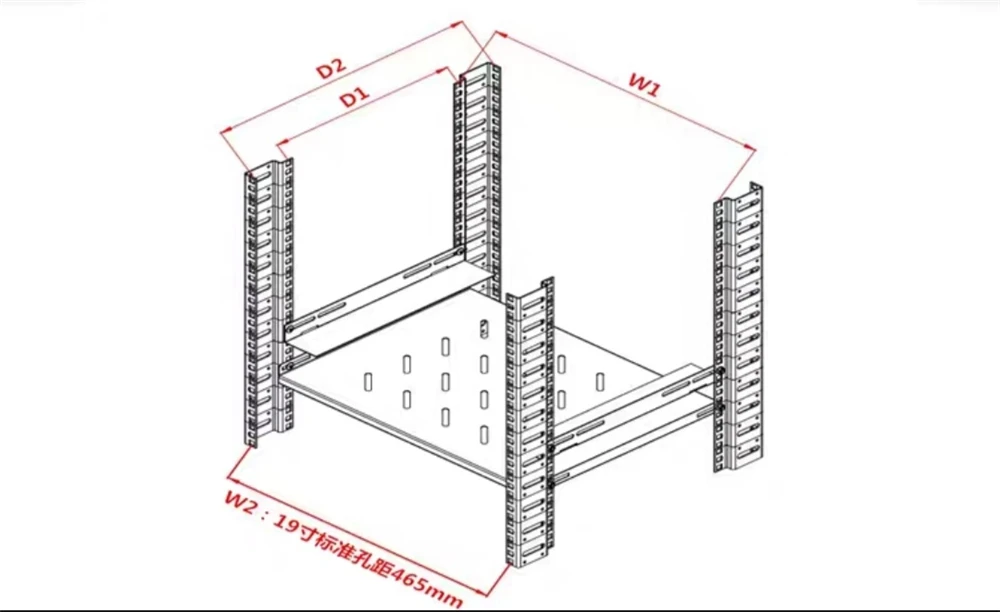 D2
D1
W1
W2：19寸标准孔距465mm