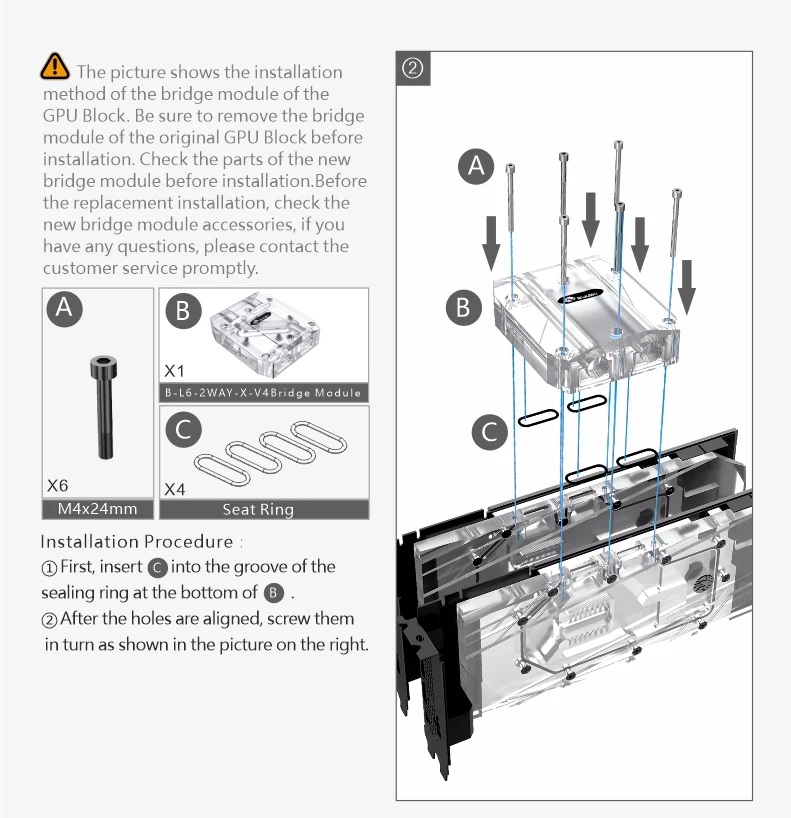 The picture shows the installation method of the bridge module of the GPU Block. Be sure to remove the bridge module of the original GPU Block before installation. Check the parts of the new bridge module before installation.Before the replacement installation, check the new bridge module accessories, if you have any questions, please contact the customer service promptly.

A

X6

M4x24mm

B

X1

B-L6-2WAY-X-V4Bridge Module

C

X4

Seat Ring

Installation Procedure :

① First, insert C into the groove of the sealing ring at the bottom of B .

② After the holes are aligned, screw them in turn as shown in the picture on the right.

②

A

B

C