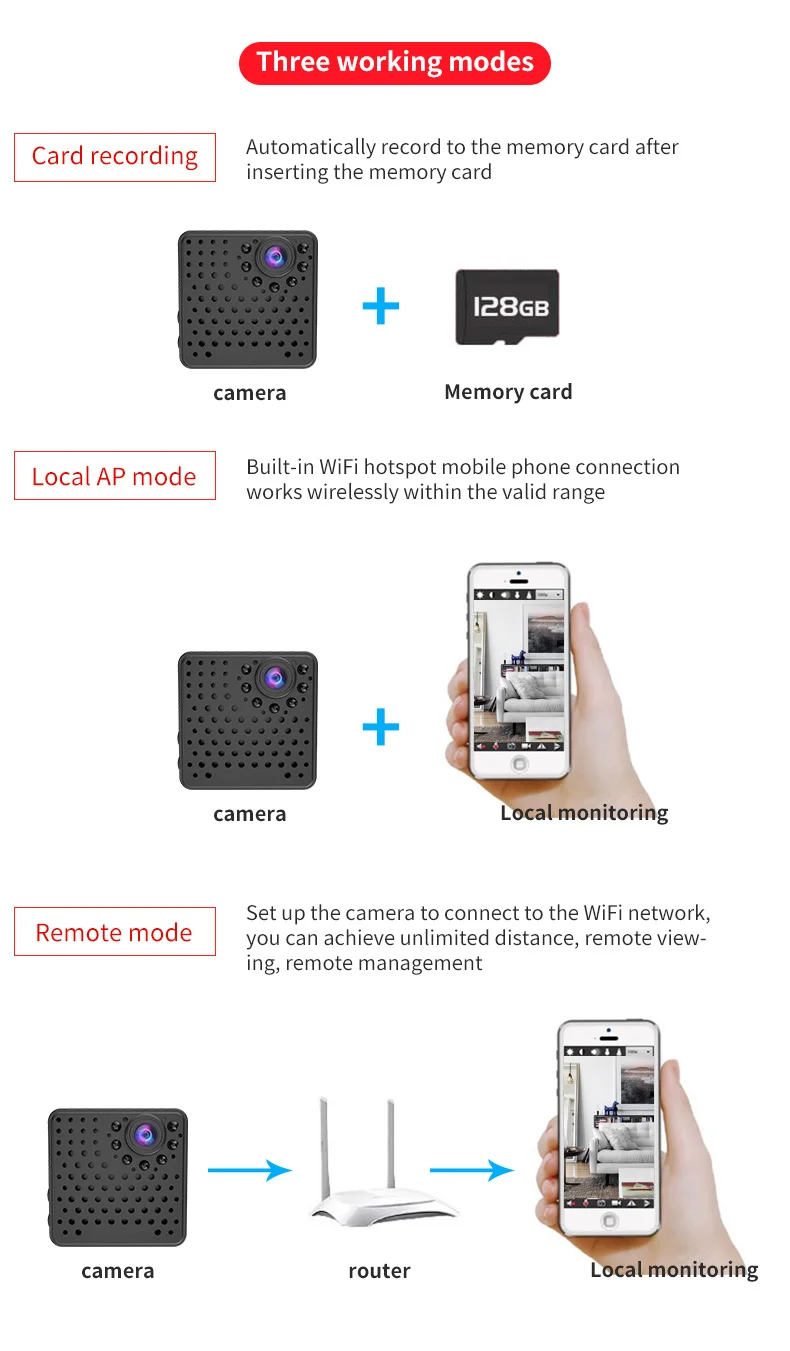 Three working modes

Card recording

Automatically record to the memory card after inserting the memory card

128GB

camera

Memory card

Local AP mode

Built-in WiFi hotspot mobile phone connection works wirelessly within the valid range

camera

Local monitoring

Remote mode

Set up the camera to connect to the WiFi network, you can achieve unlimited distance, remote viewing, remote management

camera

router

Local monitoring