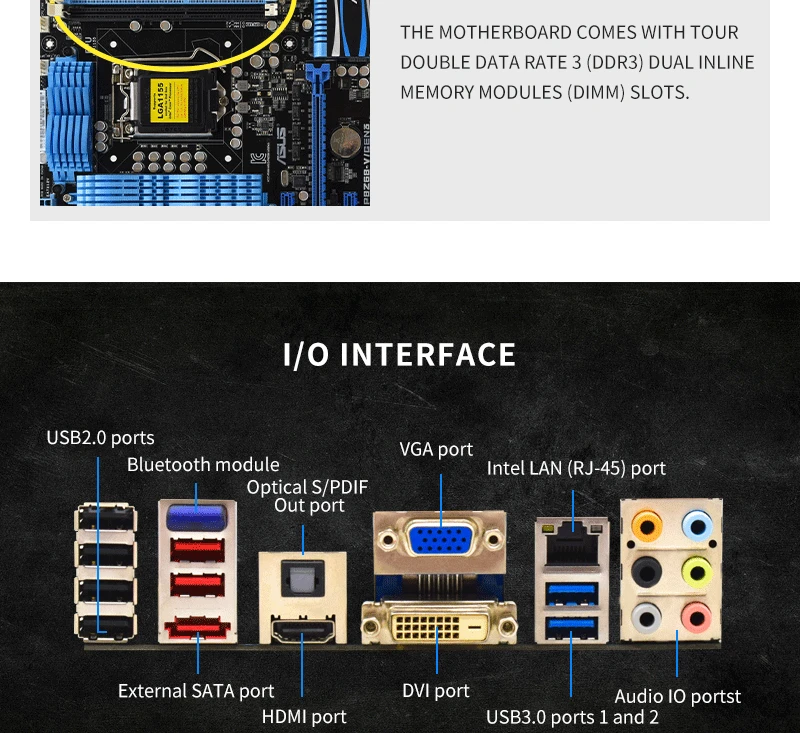 LGA1155

ASUS

P8Z68-V/GEN3

THE MOTHERBOARD COMES WITH TOUR DOUBLE DATA RATE 3 (DDR3) DUAL INLINE MEMORY MODULES (DIMM) SLOTS.

I/O INTERFACE

USB2.0 ports

Bluetooth module

Optical S/PDIF Out port

VGA port

Intel LAN (RJ-45) port

External SATA port

HDMI port

DVI port

USB3.0 ports 1 and 2

Audio IO portst