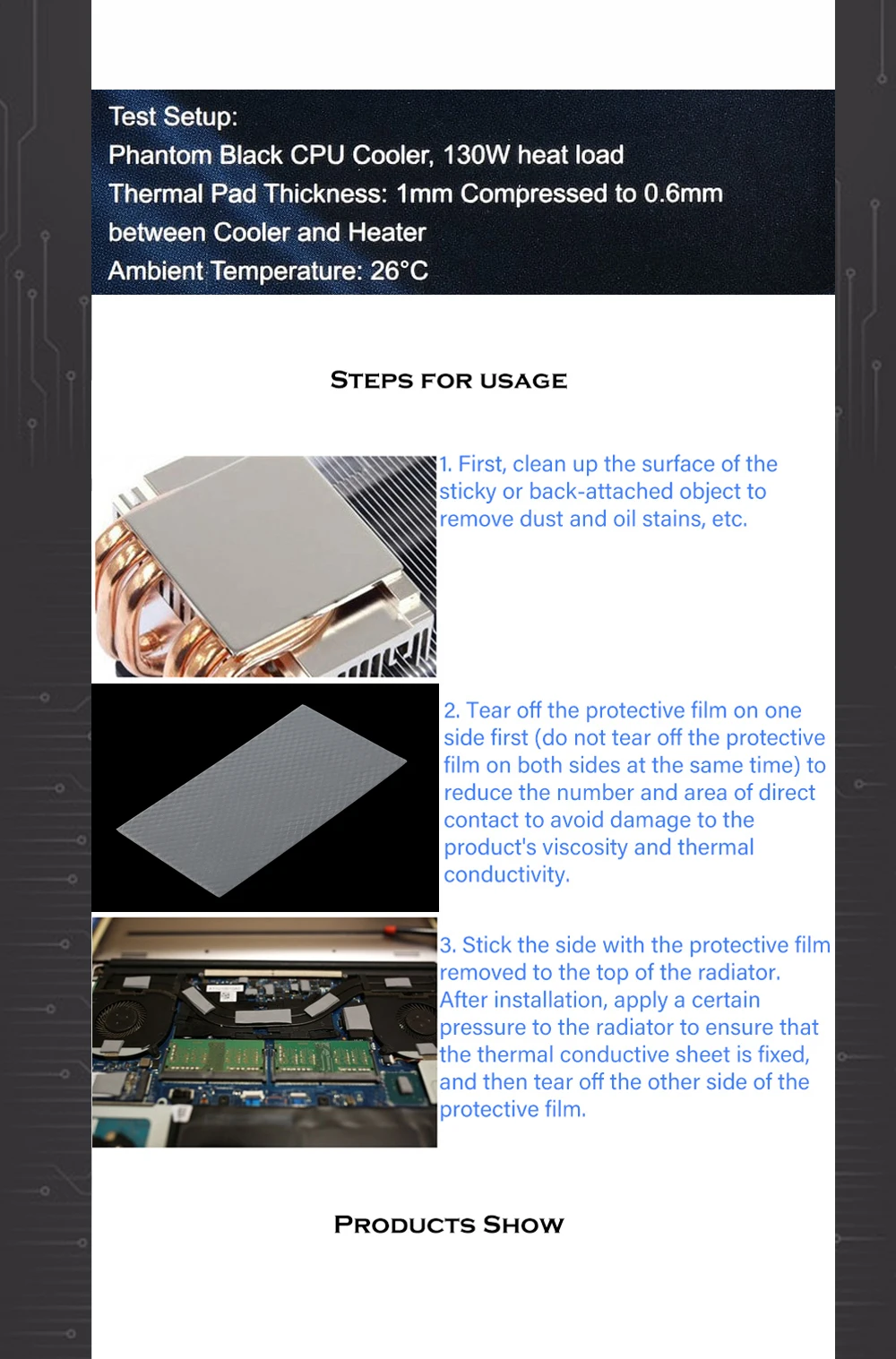 Test Setup:
Phantom Black CPU Cooler, 130W heat load
Thermal Pad Thickness: 1mm Compressed to 0.6mm between Cooler and Heater
Ambient Temperature: 26°C

STEPS FOR USAGE

1. First, clean up the surface of the sticky or back-attached object to remove dust and oil stains, etc.

2. Tear off the protective film on one side first (do not tear off the protective film on both sides at the same time) to reduce the number and area of direct contact to avoid damage to the product's viscosity and thermal conductivity.

3. Stick the side with the protective film removed to the top of the radiator. After installation, apply a certain pressure to the radiator to ensure that the thermal conductive sheet is fixed, and then tear off the other side of the protective film.

PRODUCTS SHOW