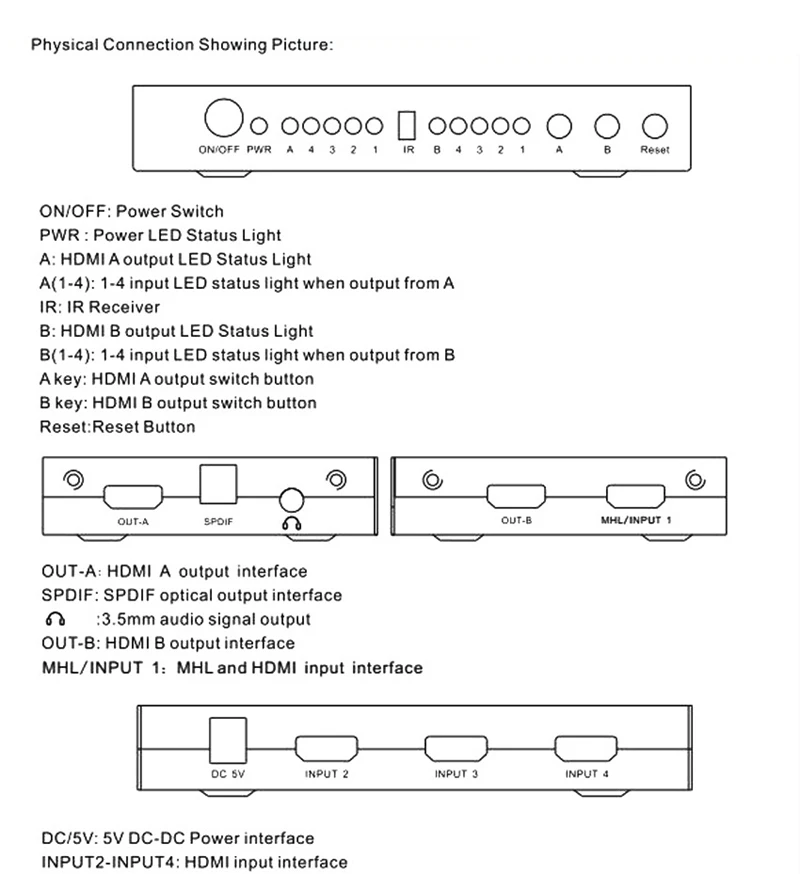 Physical Connection Showing Picture:

ON/OFF PWR A 4 3 2 1 IR B 4 3 2 1 A B Reset

ON/OFF: Power Switch
PWR : Power LED Status Light
A: HDMI A output LED Status Light
A(1-4): 1-4 input LED status light when output from A
IR: IR Receiver
B: HDMI B output LED Status Light
B(1-4): 1-4 input LED status light when output from B
A key: HDMI A output switch button
B key: HDMI B output switch button
Reset:Reset Button

OUT-A SPDIF

OUT-B MHL/INPUT 1

OUT-A: HDMI A output interface
SPDIF: SPDIF optical output interface
:3.5mm audio signal output
OUT-B: HDMI B output interface
MHL/INPUT 1: MHL and HDMI input interface

DC 5V INPUT 2 INPUT 3 INPUT 4

DC/5V: 5V DC-DC Power interface
INPUT2-INPUT4: HDMI input interface