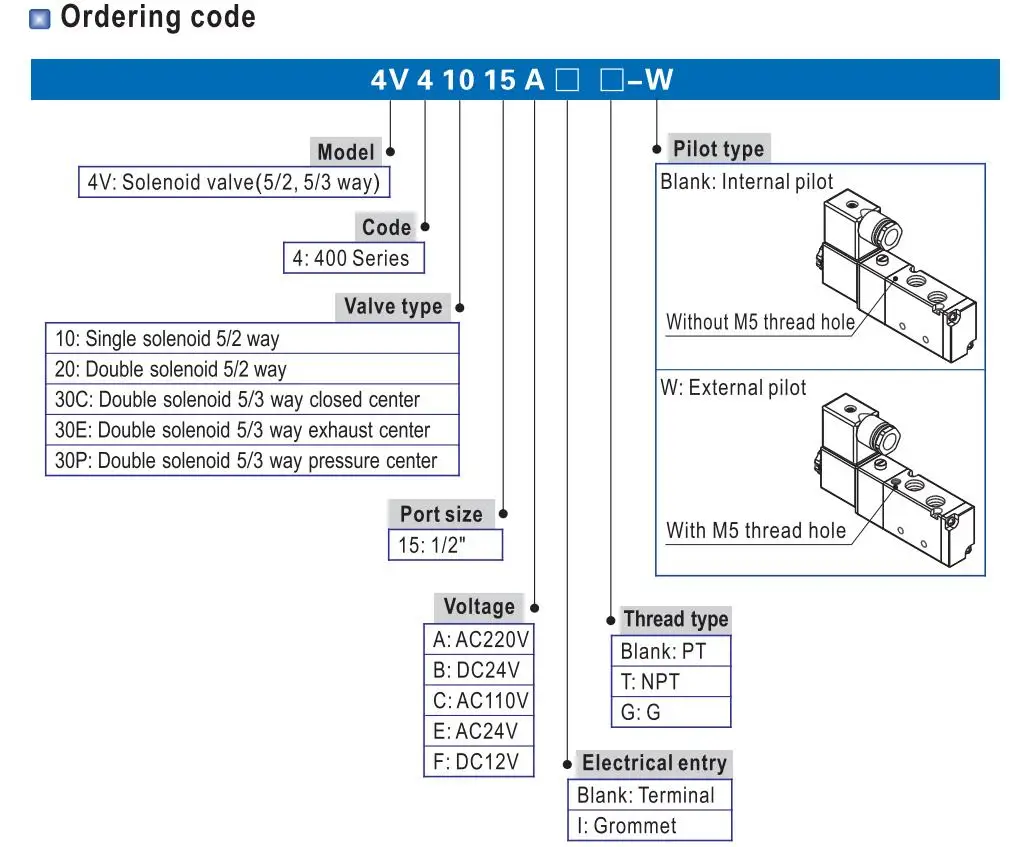 Ordering code

4V 4 10 15 A □ □-W

Model
4V: Solenoid valve(5/2, 5/3 way)

Code
4: 400 Series

Valve type
10: Single solenoid 5/2 way
20: Double solenoid 5/2 way
30C: Double solenoid 5/3 way closed center
30E: Double solenoid 5/3 way exhaust center
30P: Double solenoid 5/3 way pressure center

Port size
15: 1/2"

Voltage
A: AC220V
B: DC24V
C: AC110V
E: AC24V
F: DC12V

Electrical entry
Blank: Terminal
I: Grommet

Thread type
Blank: PT
T: NPT
G: G

Pilot type
Blank: Internal pilot
Without M5 thread hole
W: External pilot
With M5 thread hole