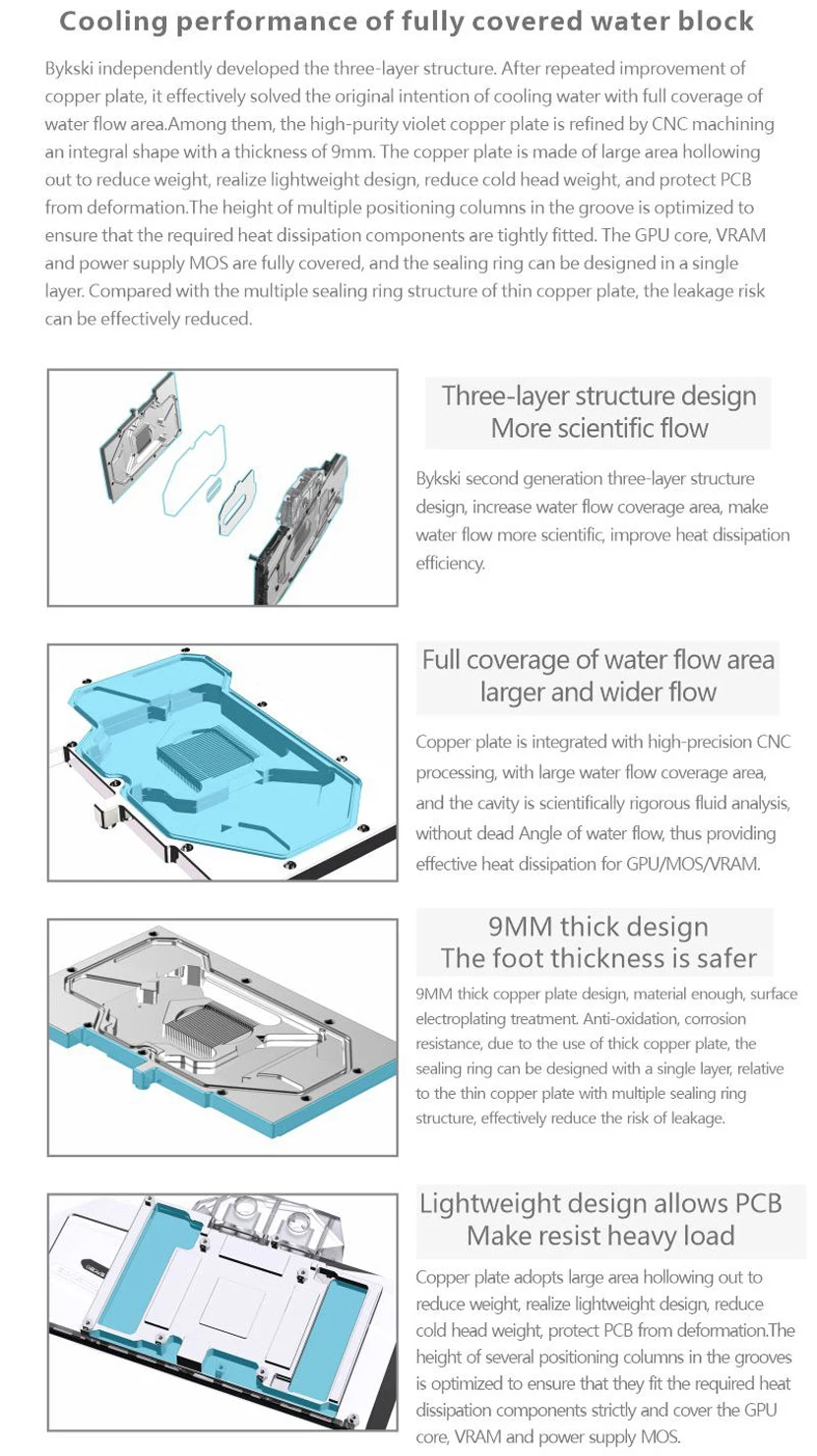 Cooling performance of fully covered water block

Bykski independently developed the three-layer structure. After repeated improvement of copper plate, it effectively solved the original intention of cooling water with full coverage of water flow area.Among them, the high-purity violet copper plate is refined by CNC machining an integral shape with a thickness of 9mm. The copper plate is made of large area hollowing out to reduce weight, realize lightweight design, reduce cold head weight, and protect PCB from deformation.The height of multiple positioning columns in the groove is optimized to ensure that the required heat dissipation components are tightly fitted. The GPU core, VRAM and power supply MOS are fully covered, and the sealing ring can be designed in a single layer. Compared with the multiple sealing ring structure of thin copper plate, the leakage risk can be effectively reduced.

Three-layer structure design
More scientific flow

Bykski second generation three-layer structure design, increase water flow coverage area, make water flow more scientific, improve heat dissipation efficiency.

Full coverage of water flow area
larger and wider flow

Copper plate is integrated with high-precision CNC processing, with large water flow coverage area, and the cavity is scientifically rigorous fluid analysis, without dead Angle of water flow, thus providing effective heat dissipation for GPU/MOS/VRAM.

9MM thick design
The foot thickness is safer

9MM thick copper plate design, material enough, surface electroplating treatment. Anti-oxidation, corrosion resistance, due to the use of thick copper plate, the sealing ring can be designed with a single layer, relative to the thin copper plate with multiple sealing ring structure, effectively reduce the risk of leakage.

Lightweight design allows PCB
Make resist heavy load

Copper plate adopts large area hollowing out to reduce weight, realize lightweight design, reduce cold head weight, protect PCB from deformation.The height of several positioning columns in the grooves is optimized to ensure that they fit the required heat dissipation components strictly and cover the GPU core, VRAM and power supply MOS.