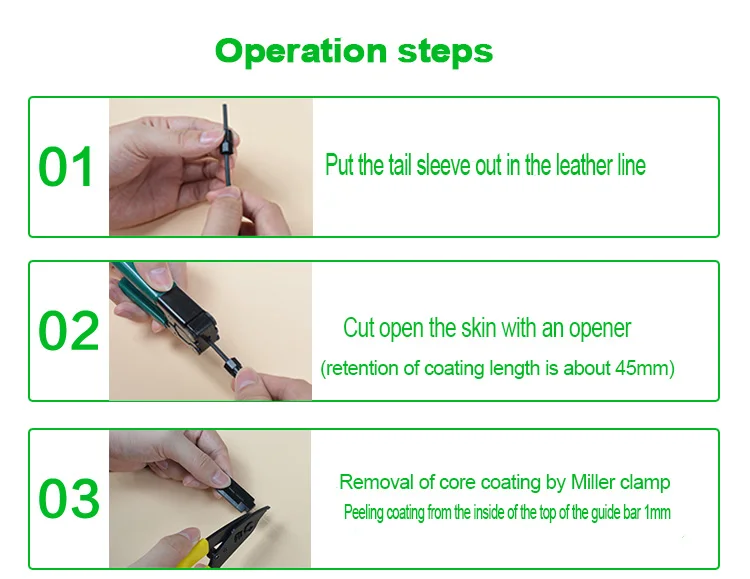 Operation steps

01

Put the tail sleeve out in the leather line

02

Cut open the skin with an opener

(retention of coating length is about 45mm)

03

Removal of core coating by Miller clamp

Peeling coating from the inside of the top of the guide bar 1mm