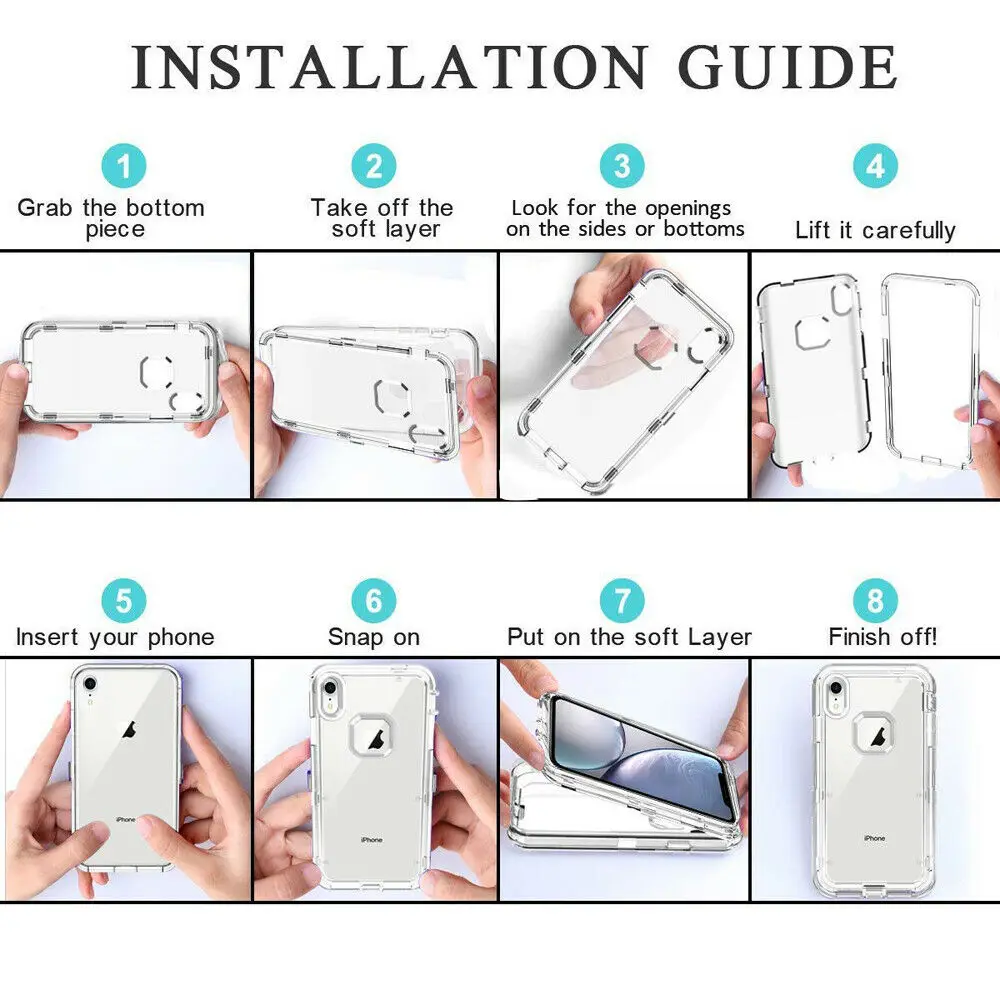 INSTALLATION GUIDE

1
Grab the bottom piece

2
Take off the soft layer

3
Look for the openings on the sides or bottoms

4
Lift it carefully

5
Insert your phone

iPhone

6
Snap on

iPhone

7
Put on the soft Layer

8
Finish off!

iPhone