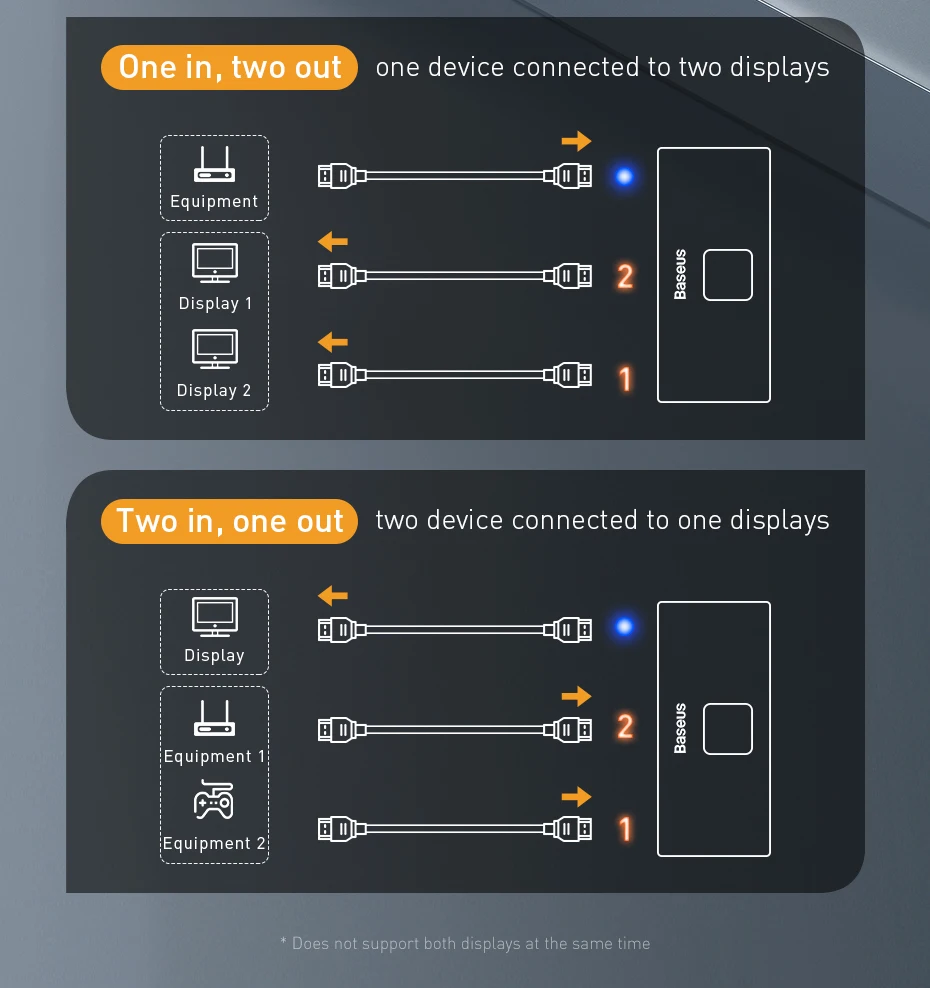 One in, two out one device connected to two displays

Equipment

Display 1

Display 2

2

1

Baseus

Two in, one out two device connected to one displays

Display

Equipment 1

Equipment 2

2

1

Baseus

* Does not support both displays at the same time