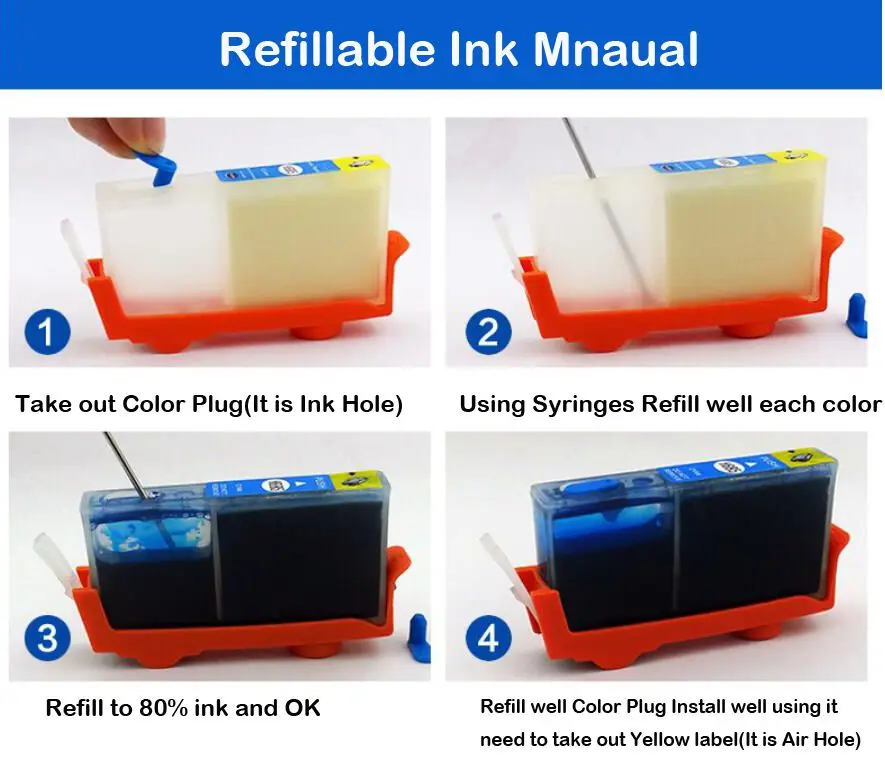 Refillable Ink Mnaual

1

Take out Color Plug(It is Ink Hole)

2

Using Syringes Refill well each color

3

Refill to 80% ink and OK

4

Refill well Color Plug Install well using it need to take out Yellow label(It is Air Hole)