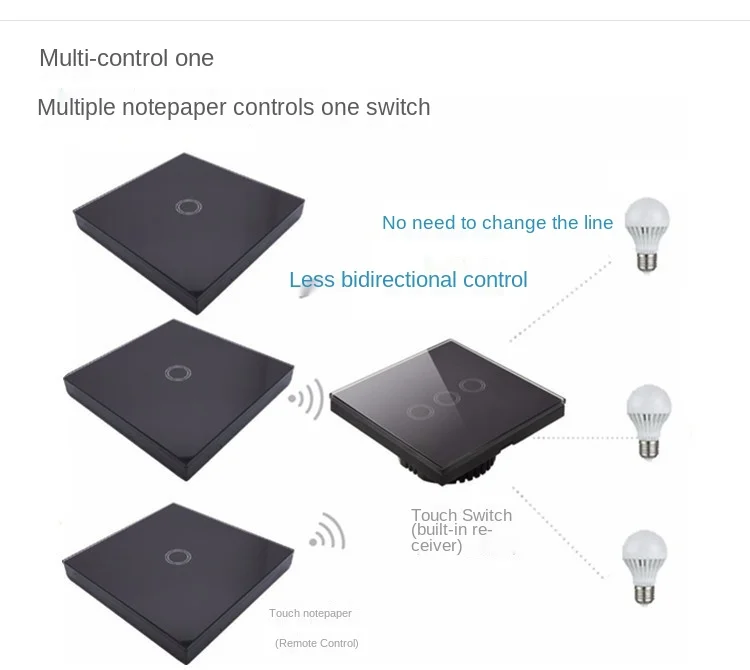 Multi-control one

Multiple notepaper controls one switch

No need to change the line

Less bidirectional control

Touch Switch (built-in receiver)

Touch notepaper

(Remote Control)