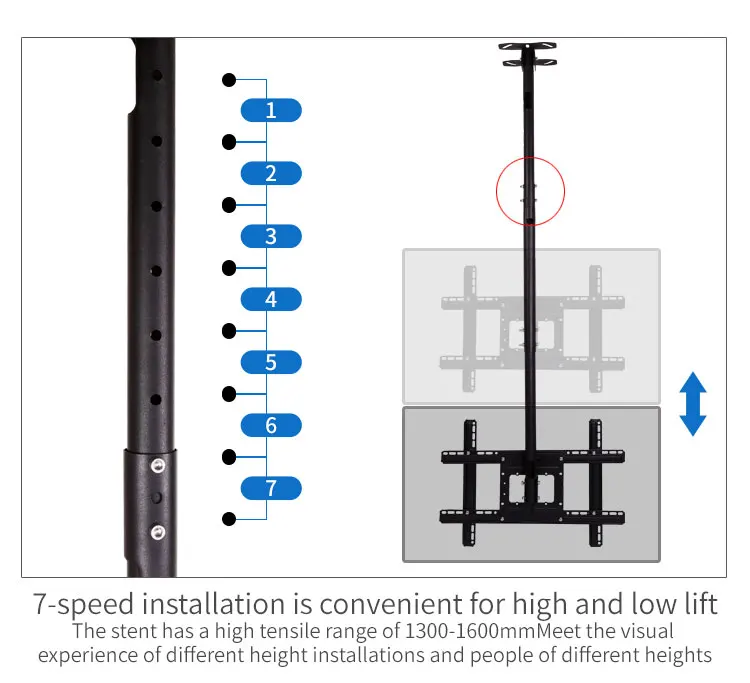 1
2
3
4
5
6
7

7-speed installation is convenient for high and low lift
The stent has a high tensile range of 1300-1600mmMeet the visual experience of different height installations and people of different heights