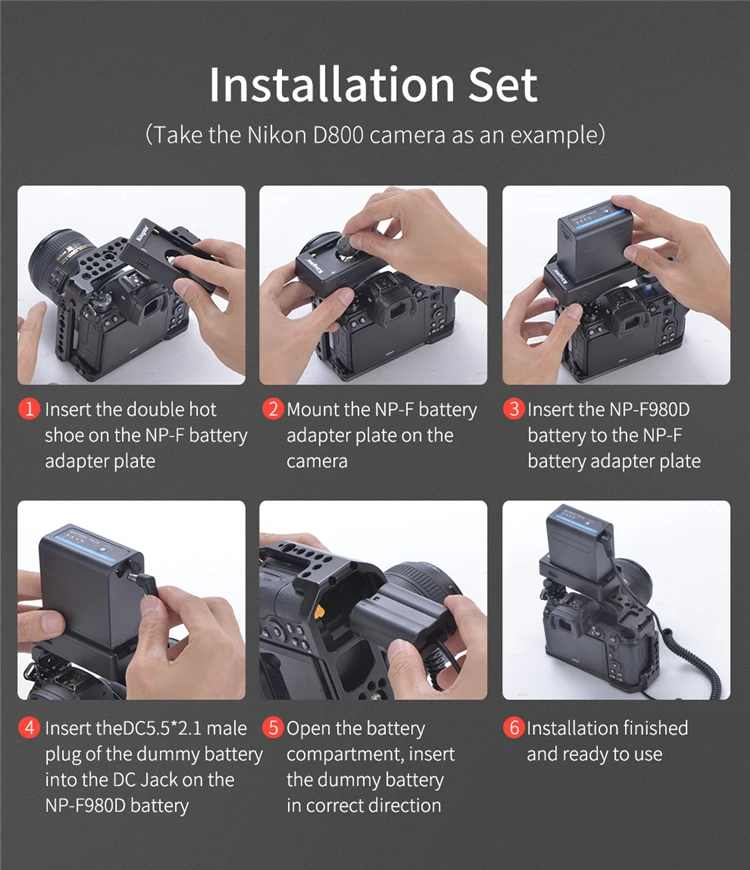 Installation Set
(Take the Nikon D800 camera as an example)

1 Insert the double hot shoe on the NP-F battery adapter plate

2 Mount the NP-F battery adapter plate on the camera

3 Insert the NP-F980D battery to the NP-F battery adapter plate

4 Insert theDC5.5*2.1 male plug of the dummy battery into the DC Jack on the NP-F980D battery

5 Open the battery compartment, insert the dummy battery in correct direction

6 Installation finished and ready to use