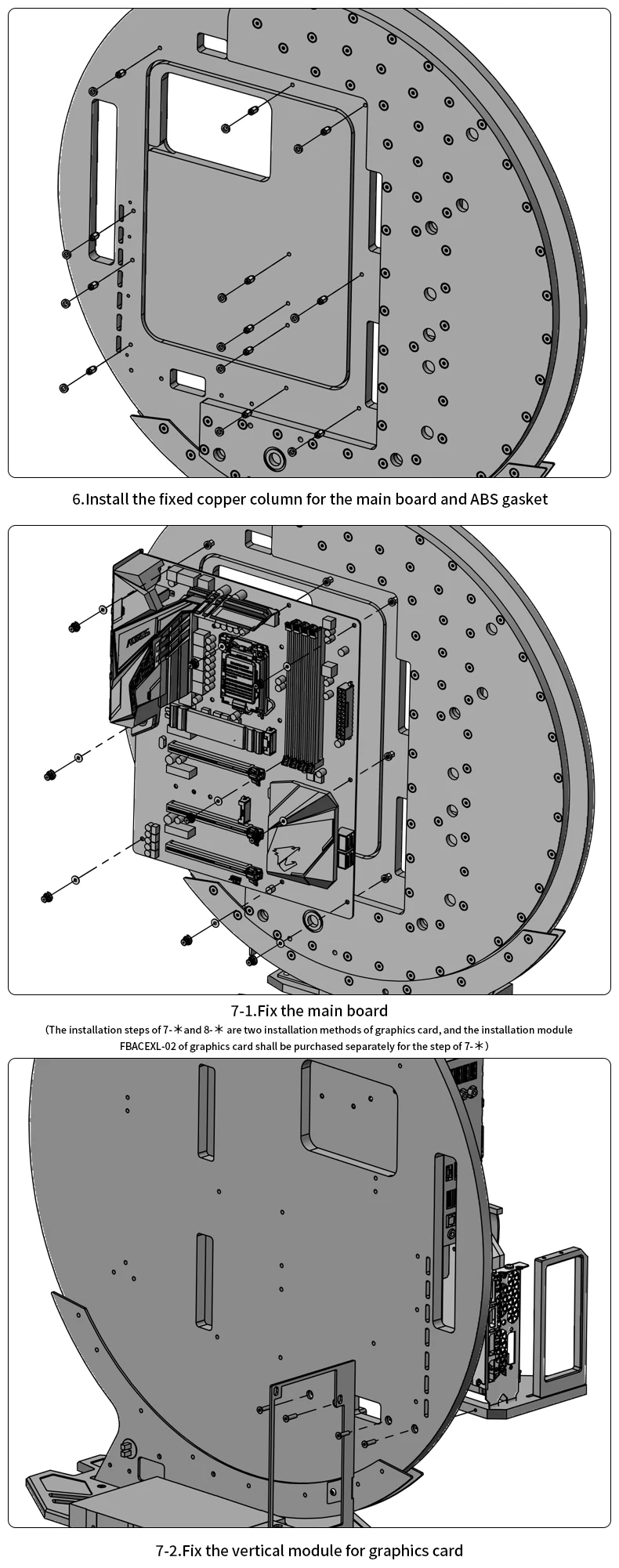 6.Install the fixed copper column for the main board and ABS gasket

AORUS

7-1.Fix the main board

(The installation steps of 7-＊and 8-＊ are two installation methods of graphics card, and the installation module FBACEXL-02 of graphics card shall be purchased separately for the step of 7-＊)

7-2.Fix the vertical module for graphics card