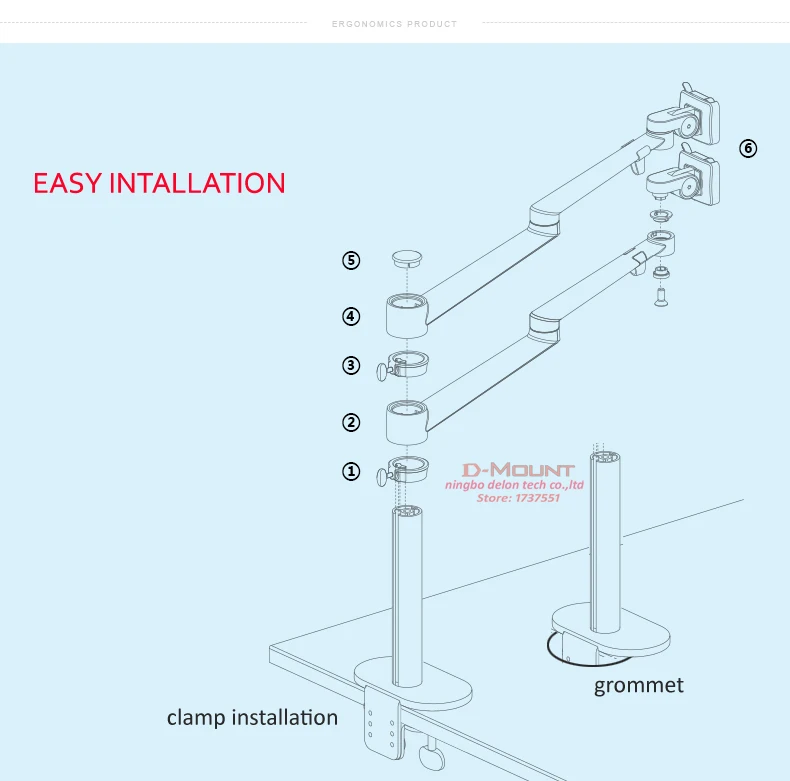 ERGONOMICS PRODUCT

EASY INTALLATION

⑥

⑤

④

③

②

①

D-MOUNT
ningbo delon tech co.,ltd
Store: 1737551

grommet

clamp installation