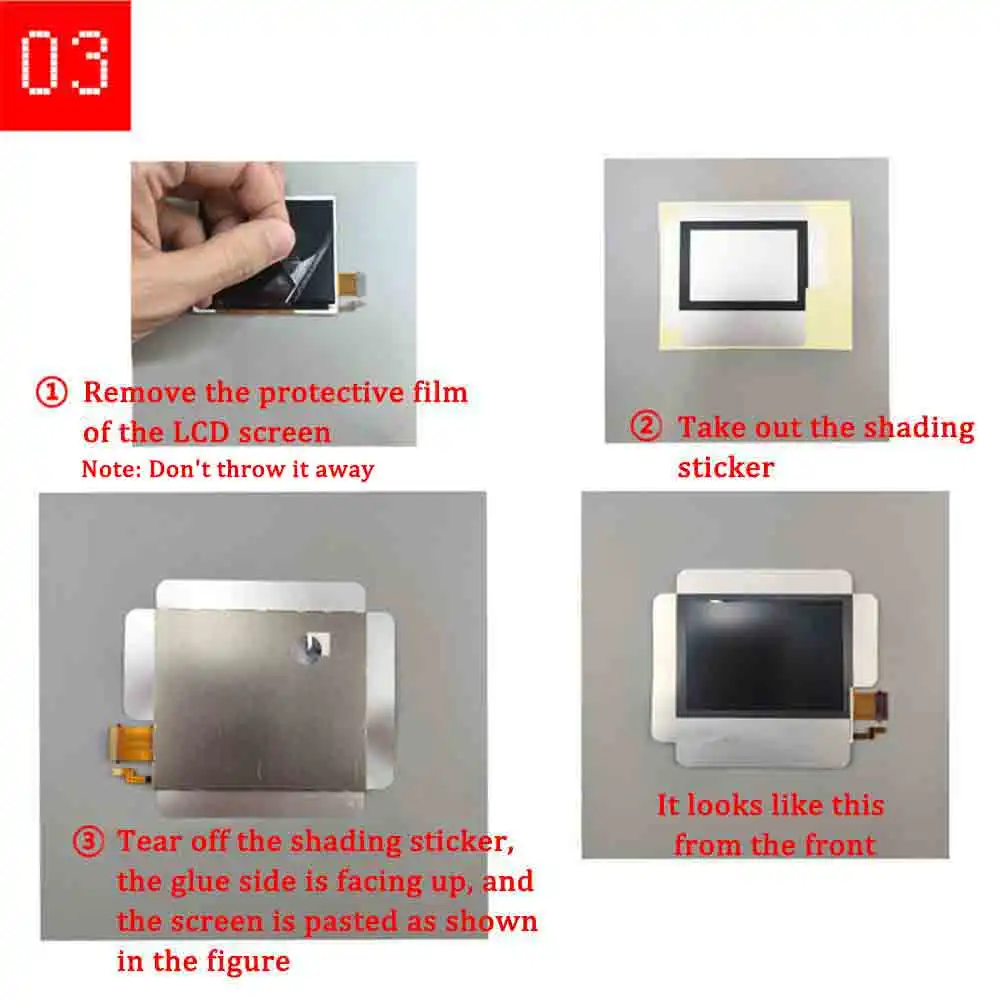 03

① Remove the protective film of the LCD screen
Note: Don't throw it away

② Take out the shading sticker

③ Tear off the shading sticker, the glue side is facing up, and the screen is pasted as shown in the figure

It looks like this from the front