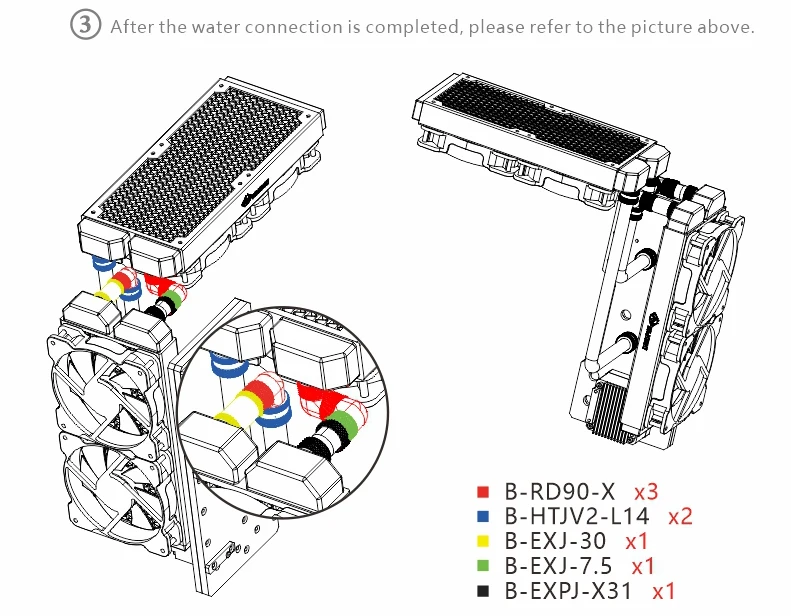 ③ After the water connection is completed, please refer to the picture above.

B-RD90-X x3
B-HTJV2-L14 x2
B-EXJ-30 x1
B-EXJ-7.5 x1
B-EXPJ-X31 x1