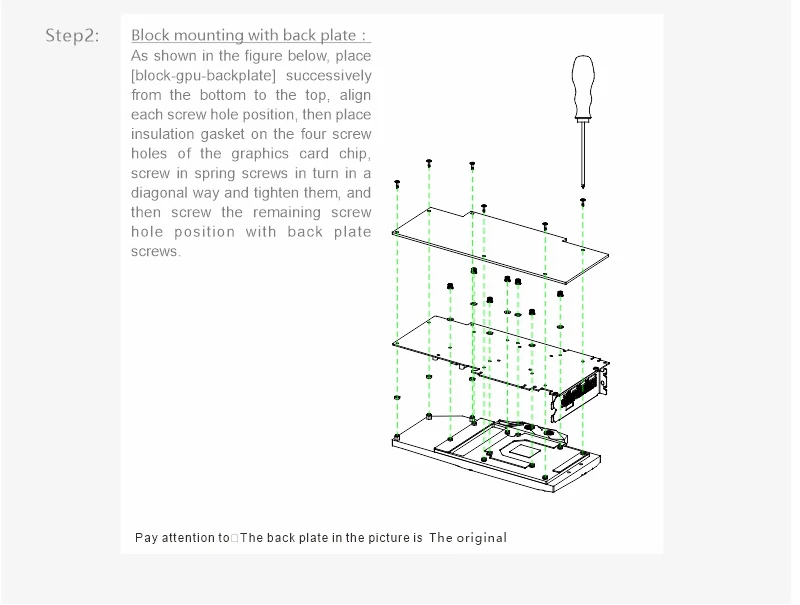 Step2:

Block mounting with back plate :
As shown in the figure below, place [block-gpu-backplate] successively from the bottom to the top, align each screw hole position, then place insulation gasket on the four screw holes of the graphics card chip, screw in spring screws in turn in a diagonal way and tighten them, and then screw the remaining screw hole position with back plate screws.

Pay attention to□The back plate in the picture is The original