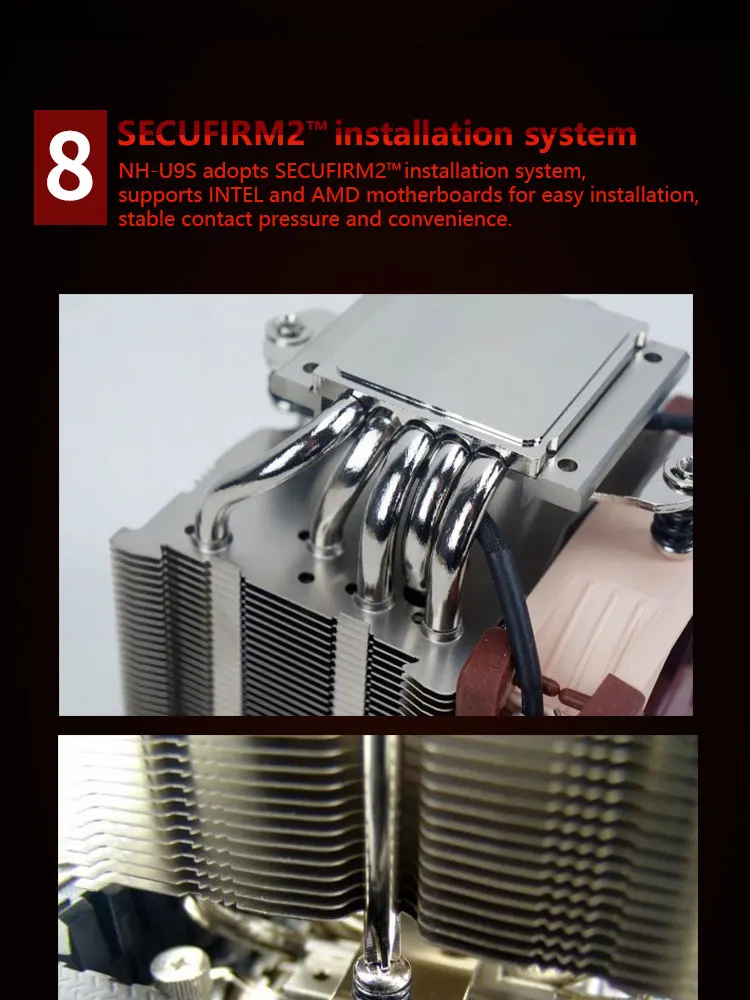 8

SECUFIRM2™ installation system

NH-U9S adopts SECUFIRM2™ installation system, supports INTEL and AMD motherboards for easy installation, stable contact pressure and convenience.