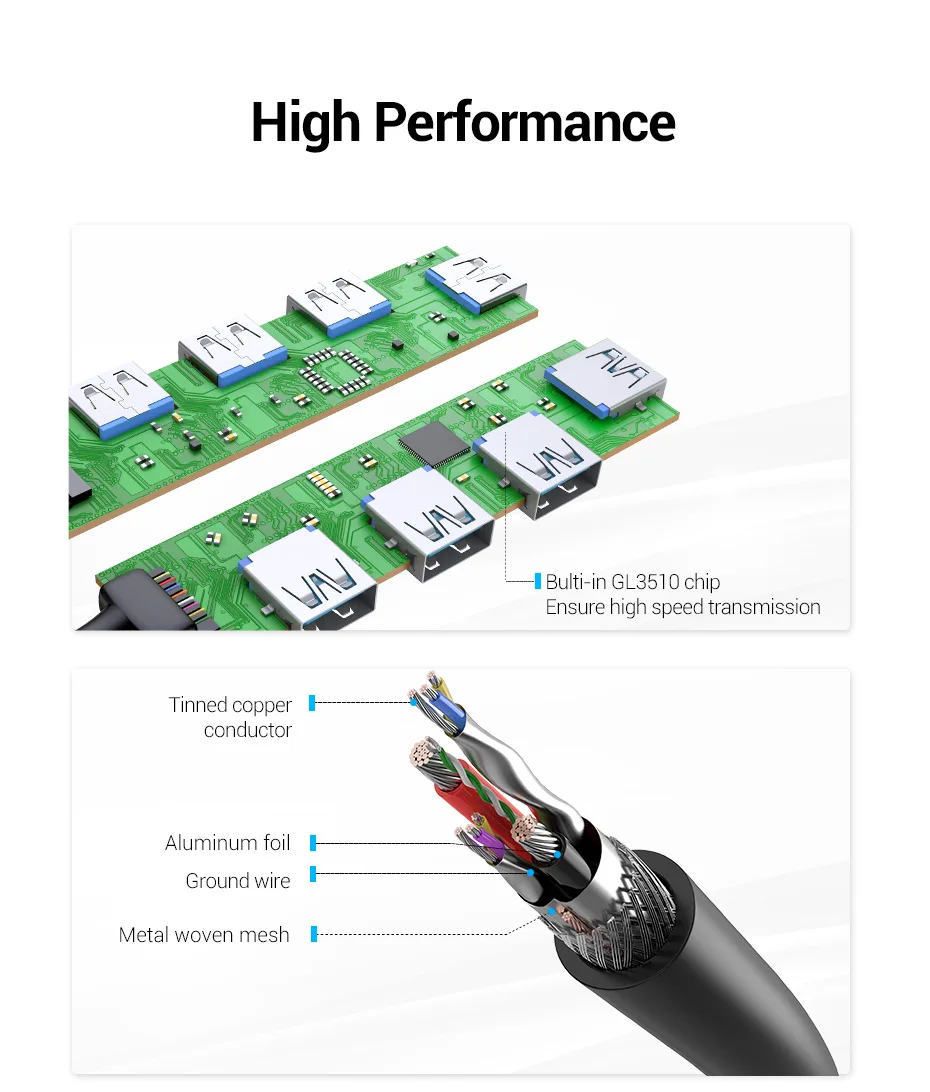 High Performance

Bulti-in GL3510 chip
Ensure high speed transmission

Tinned copper conductor

Aluminum foil

Ground wire

Metal woven mesh