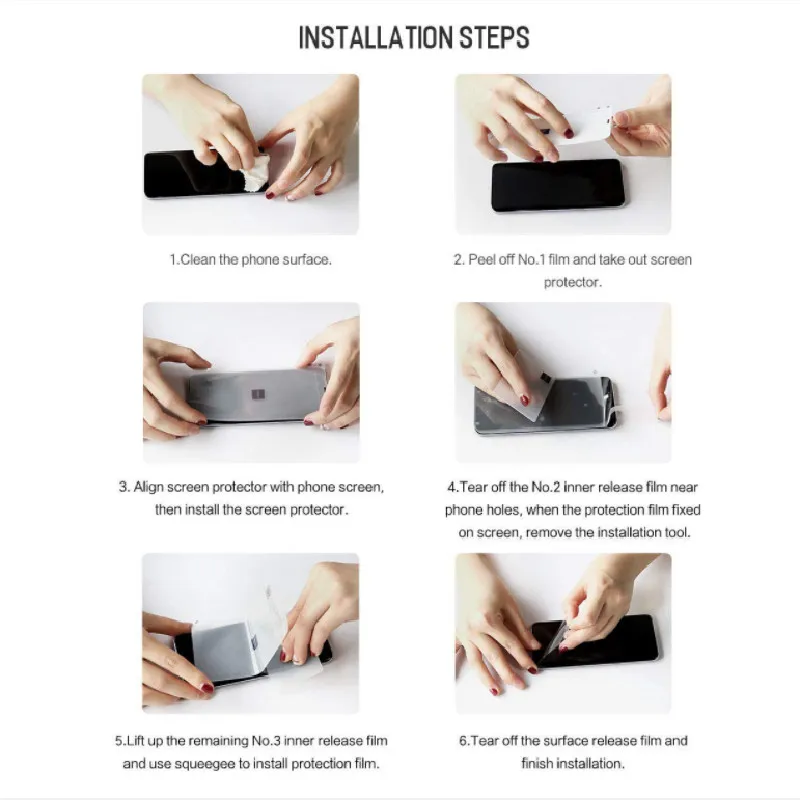 INSTALLATION STEPS

1.Clean the phone surface.

2. Peel off No.1 film and take out screen protector.

3. Align screen protector with phone screen, then install the screen protector.

4.Tear off the No.2 inner release film near phone holes, when the protection film fixed on screen, remove the installation tool.

5.Lift up the remaining No.3 inner release film and use squeegee to install protection film.

6.Tear off the surface release film and finish installation.