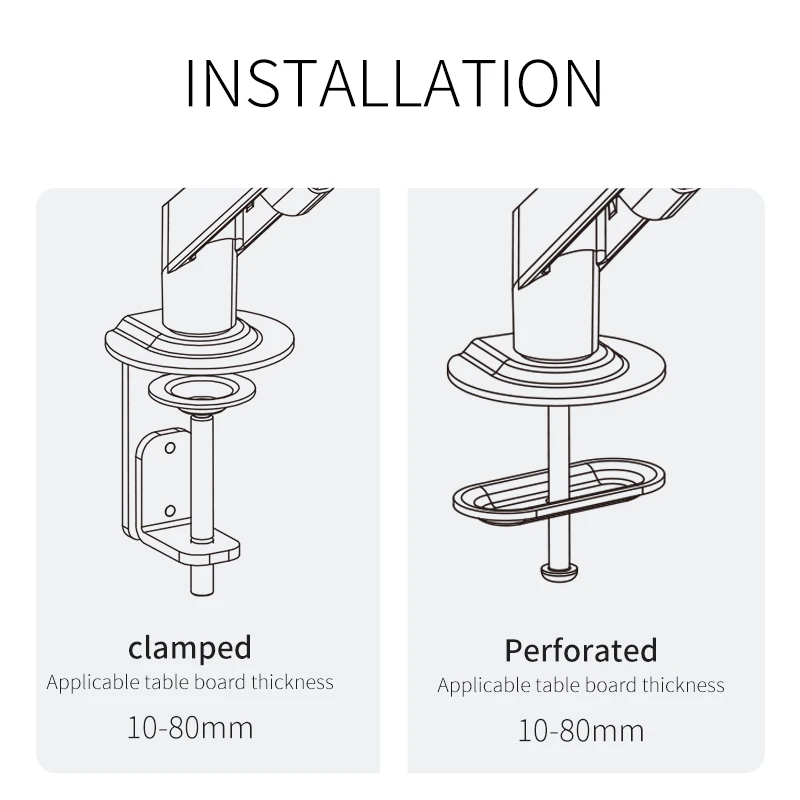 INSTALLATION

clamped
Applicable table board thickness
10-80mm

Perforated
Applicable table board thickness
10-80mm